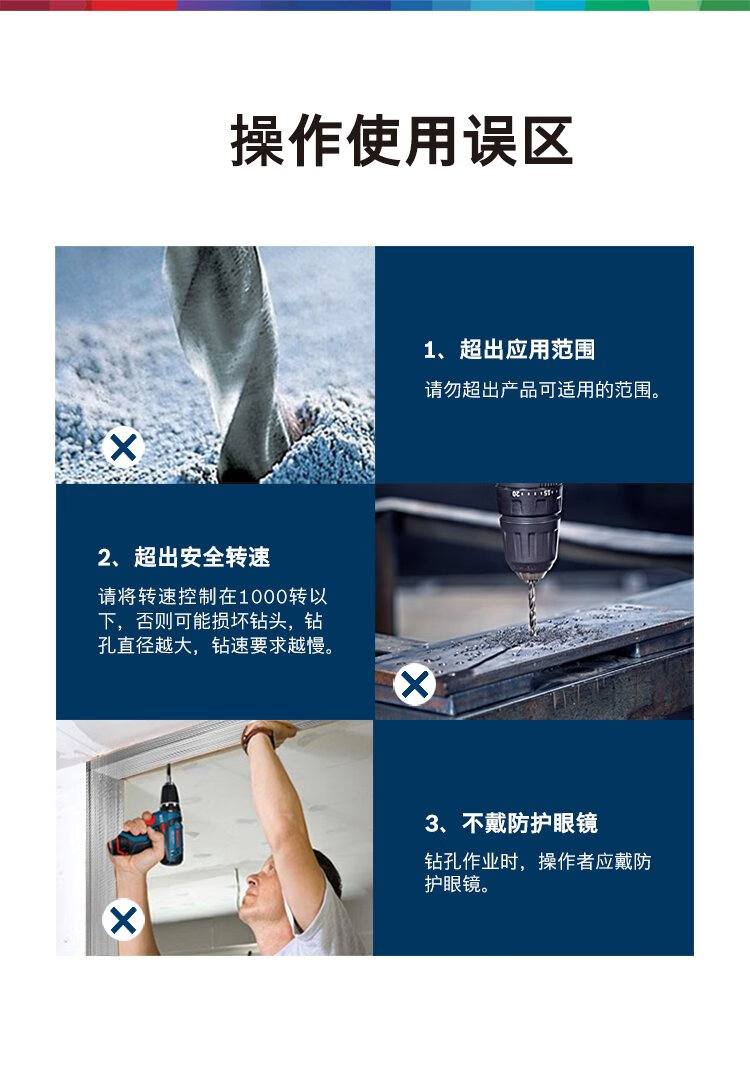 操作使用误区

1、超出应用范围

请勿超出产品可适用的范围。

2、超出安全转速

请将转速控制在1000转以下，否则可能损坏钻头，钻孔直径越大，钻速要求越慢。

3、不戴防护眼镜

钻孔作业时，操作者应戴防护眼镜。