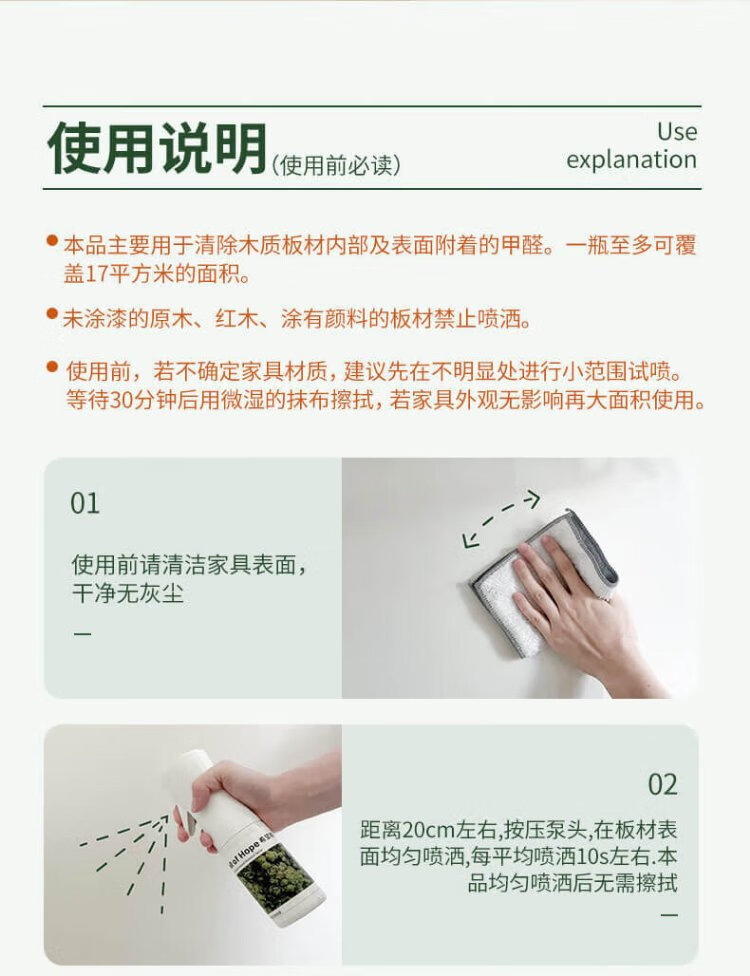 使用说明(使用前必读)

Use explanation

本品主要用于清除木质板材内部及表面附着的甲醛。一瓶至多可覆盖17平方米的面积。

未涂漆的原木、红木、涂有颜料的板材禁止喷洒。

使用前，若不确定家具材质，建议先在不明显处进行小范围试喷。等待30分钟后用微湿的抹布擦拭，若家具外观无影响再大面积使用。

01

使用前请清洁家具表面，干净无灰尘

—

of Hope

02

距离20cm左右,按压泵头,在板材表面均匀喷洒,每平均喷洒10s左右.本品均匀喷洒后无需擦拭

—