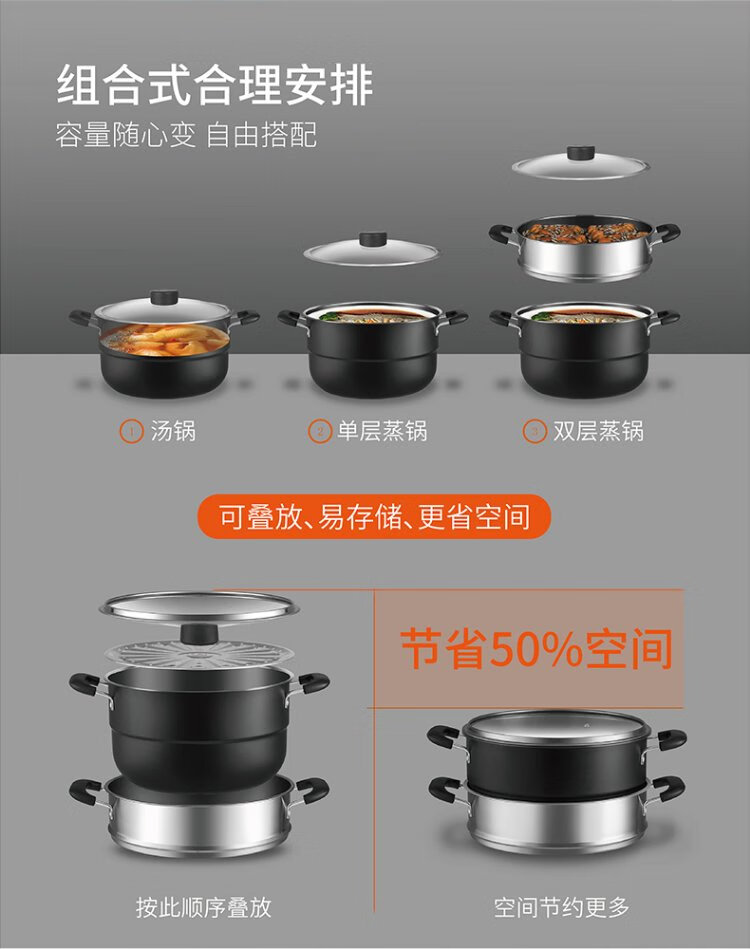 组合式合理安排
容量随心变 自由搭配

① 汤锅
② 单层蒸锅
③ 双层蒸锅

可叠放、易存储、更省空间

节省50%空间

按此顺序叠放
空间节约更多