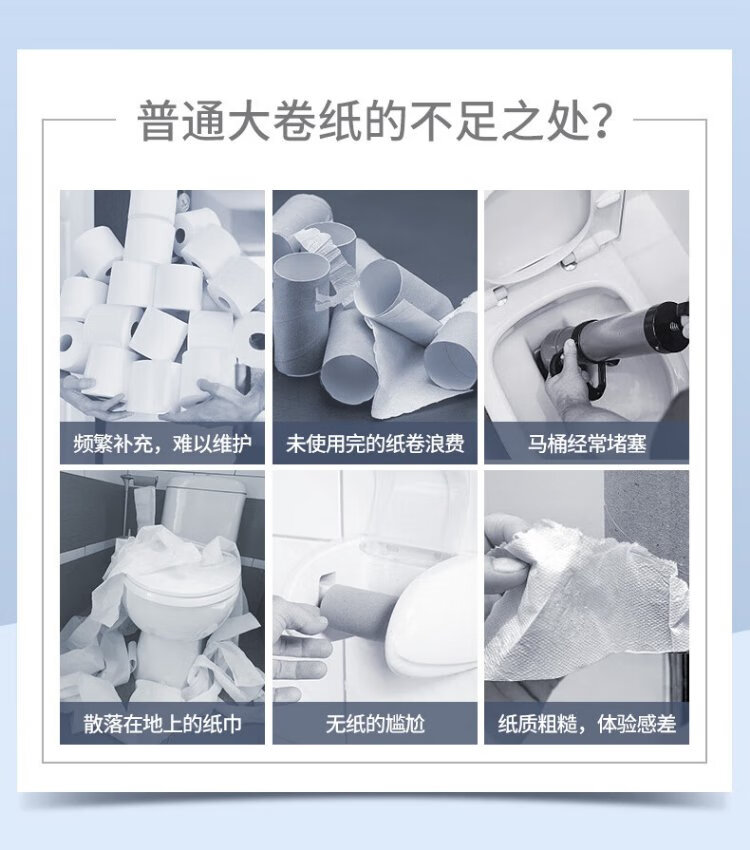 普通大卷纸的不足之处？

频繁补充，难以维护

未使用完的纸卷浪费

马桶经常堵塞

散落在地上的纸巾

无纸的尴尬

纸质粗糙，体验感差