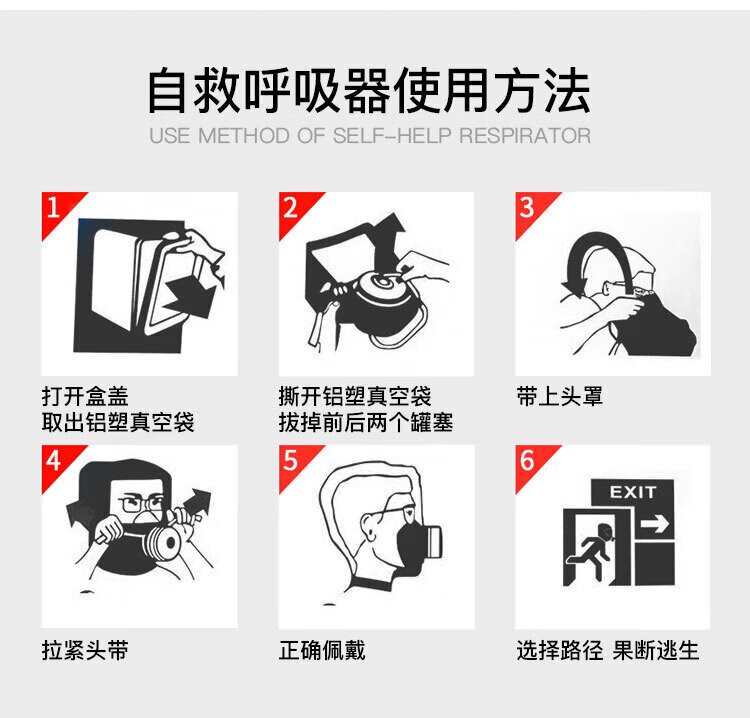 自救呼吸器使用方法
USE METHOD OF SELF-HELP RESPIRATOR

1
打开盒盖
取出铝塑真空袋

2
撕开铝塑真空袋
拔掉前后两个罐塞

3
带上头罩

4
拉紧头带

5
正确佩戴

6
EXIT
选择路径 果断逃生