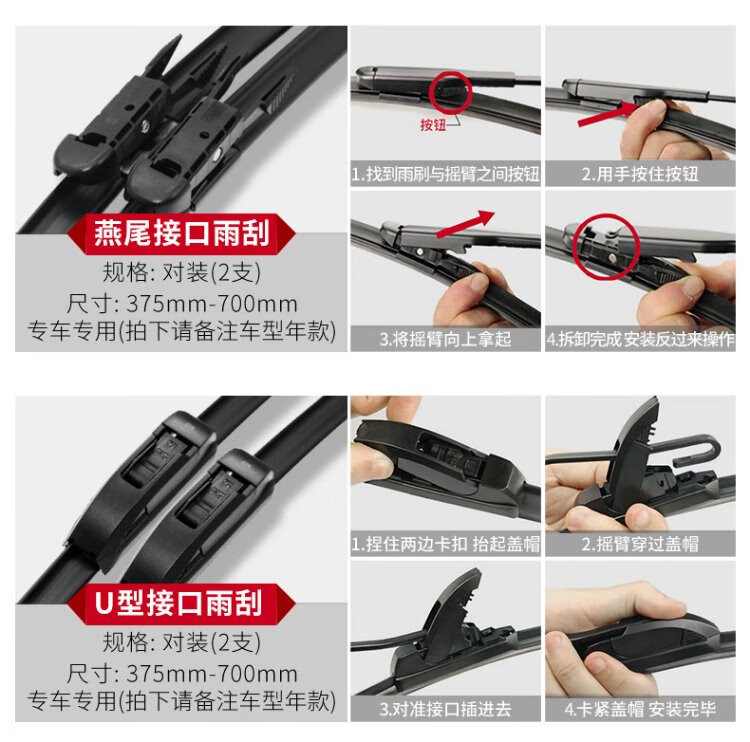 燕尾接口雨刮
规格: 对装(2支)
尺寸: 375mm-700mm
专车专用(拍下请备注车型年款)

按钮

1.找到雨刷与摇臂之间按钮

2.用手按住按钮

3.将摇臂向上拿起

4.拆卸完成 安装反过来操作

U型接口雨刮
规格: 对装(2支)
尺寸: 375mm-700mm
专车专用(拍下请备注车型年款)

1.捏住两边卡扣 抬起盖帽

2.摇臂穿过盖帽

3.对准接口插进去

4.卡紧盖帽 安装完毕