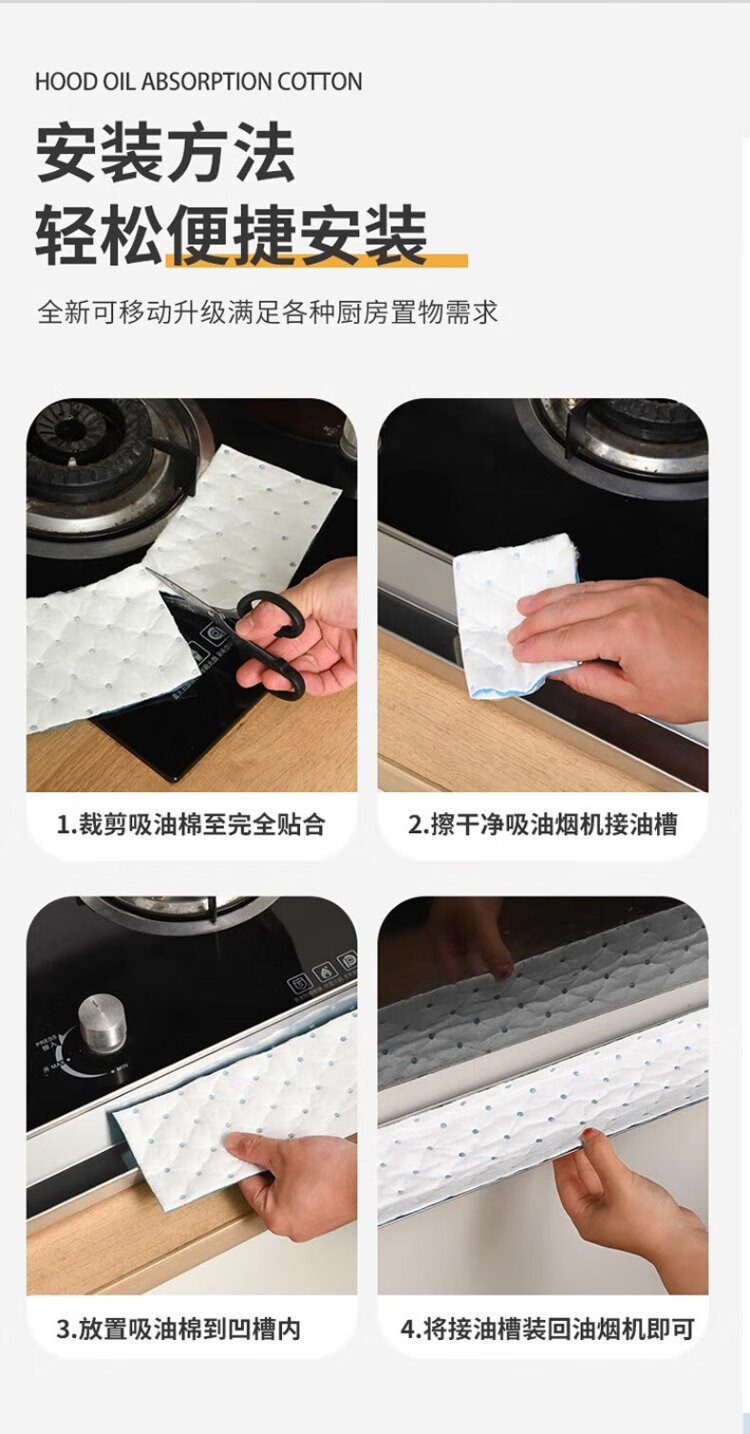 HOOD OIL ABSORPTION COTTON

安装方法
轻松便捷安装

全新可移动升级满足各种厨房置物需求

1.裁剪吸油棉至完全贴合

2.擦干净吸油烟机接油槽

3.放置吸油棉到凹槽内

4.将接油槽装回油烟机即可