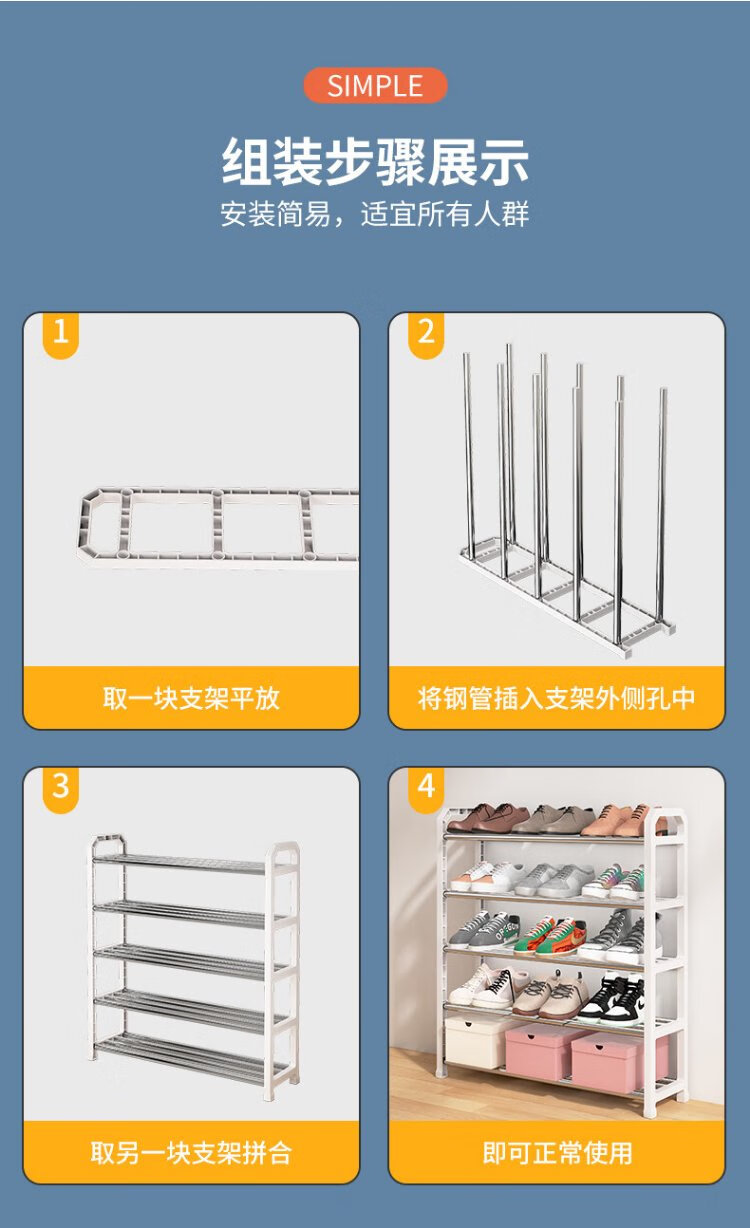 SIMPLE

组装步骤展示

安装简易，适宜所有人群

1

取一块支架平放

2

将钢管插入支架外侧孔中

3

取另一块支架拼合

4

即可正常使用