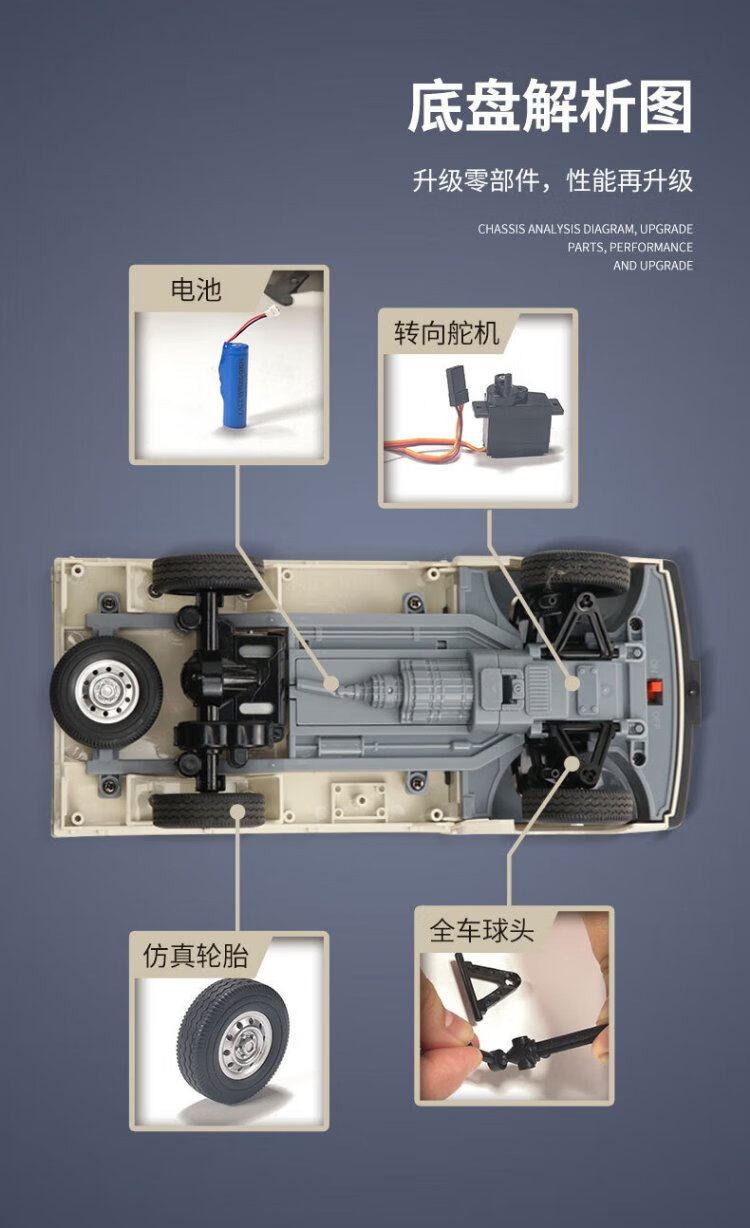 底盘解析图

升级零部件，性能再升级

CHASSIS ANALYSIS DIAGRAM, UPGRADE PARTS, PERFORMANCE AND UPGRADE

电池

转向舵机

仿真轮胎

全车球头