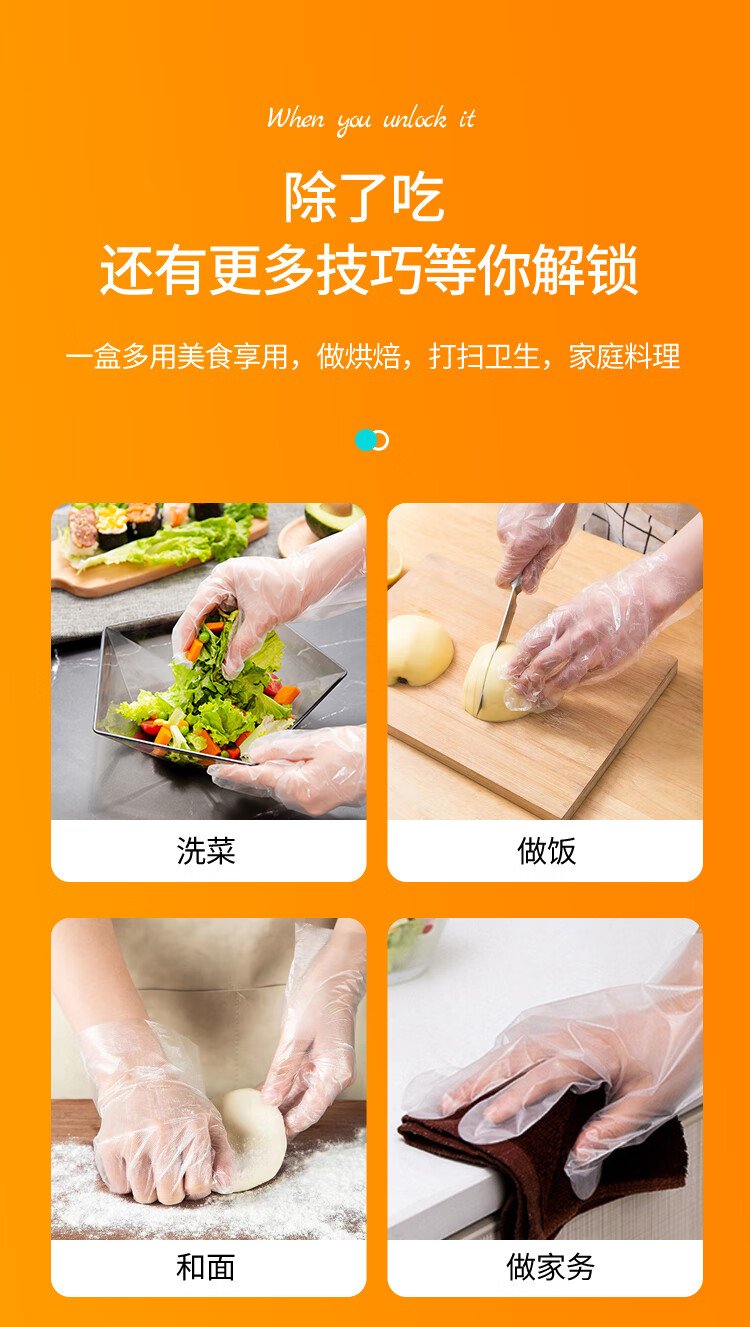 When you unlock it

除了吃
还有更多技巧等你解锁

一盒多用美食享用，做烘焙，打扫卫生，家庭料理

洗菜

做饭

和面

做家务