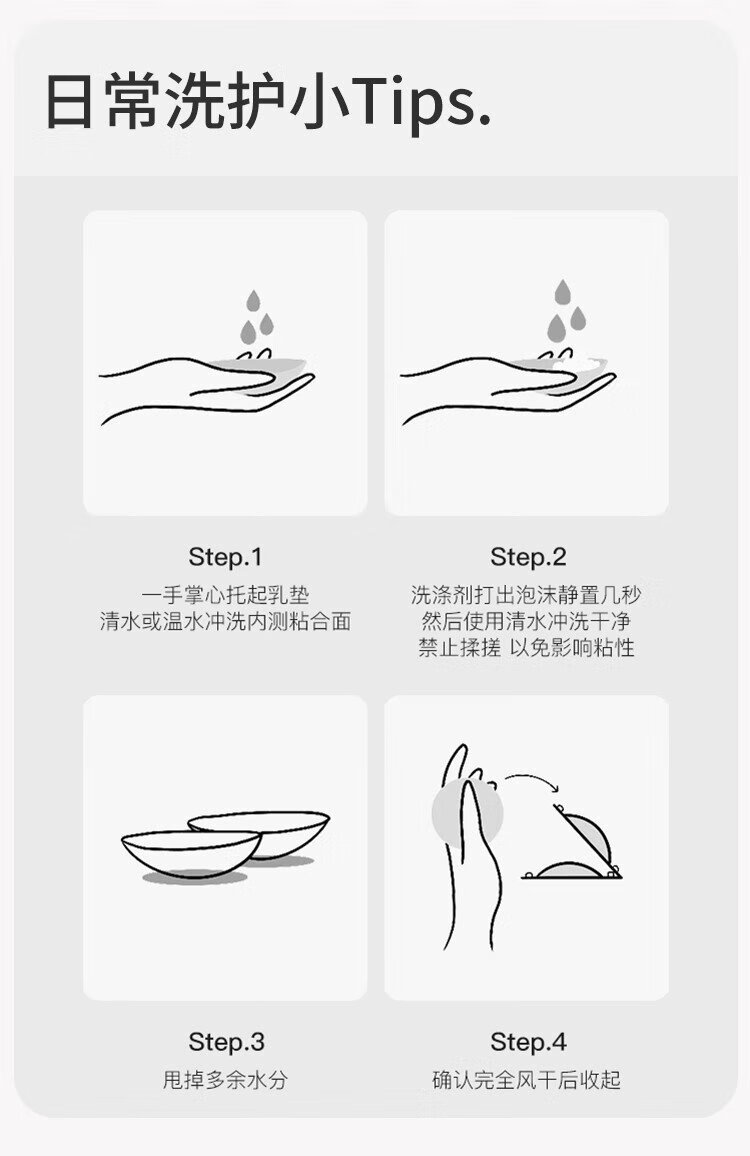 日常洗护小Tips.

Step.1
一手掌心托起乳垫
清水或温水冲洗内测粘合面

Step.2
洗涤剂打出泡沫静置几秒
然后使用清水冲洗干净
禁止揉搓 以免影响粘性

Step.3
甩掉多余水分

Step.4
确认完全风干后收起