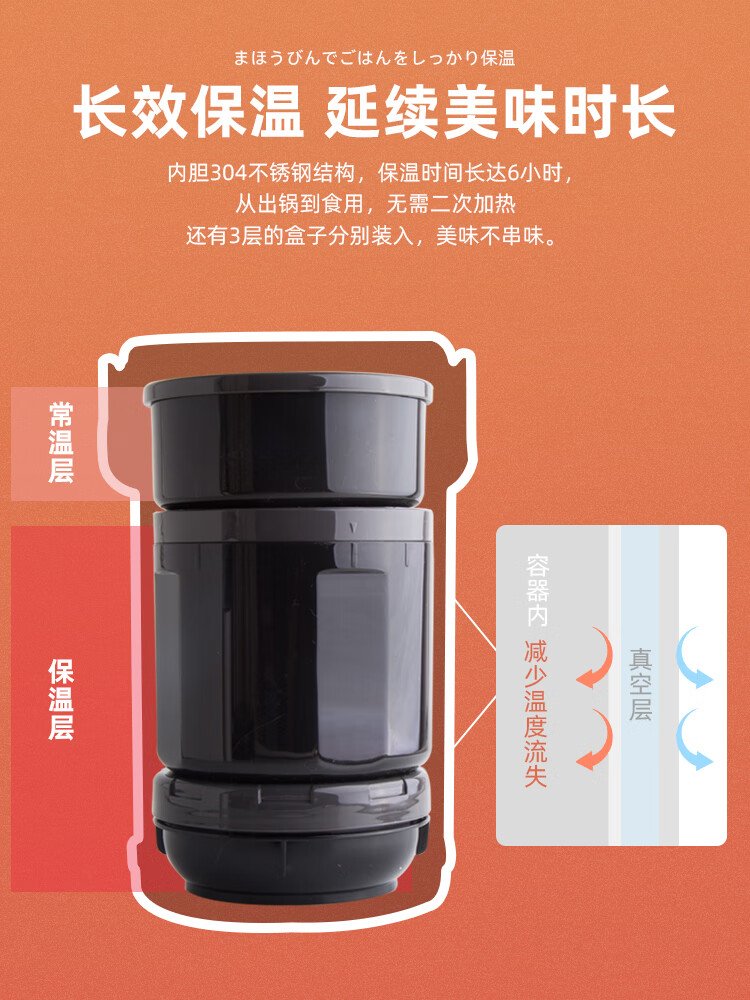 まほうびんでごはんをしっかり保温

长效保温 延续美味时长

内胆304不锈钢结构，保温时间长达6小时，
从出锅到食用，无需二次加热
还有3层的盒子分别装入，美味不串味。

常温层

保温层

容器内

减少温度流失

真空层