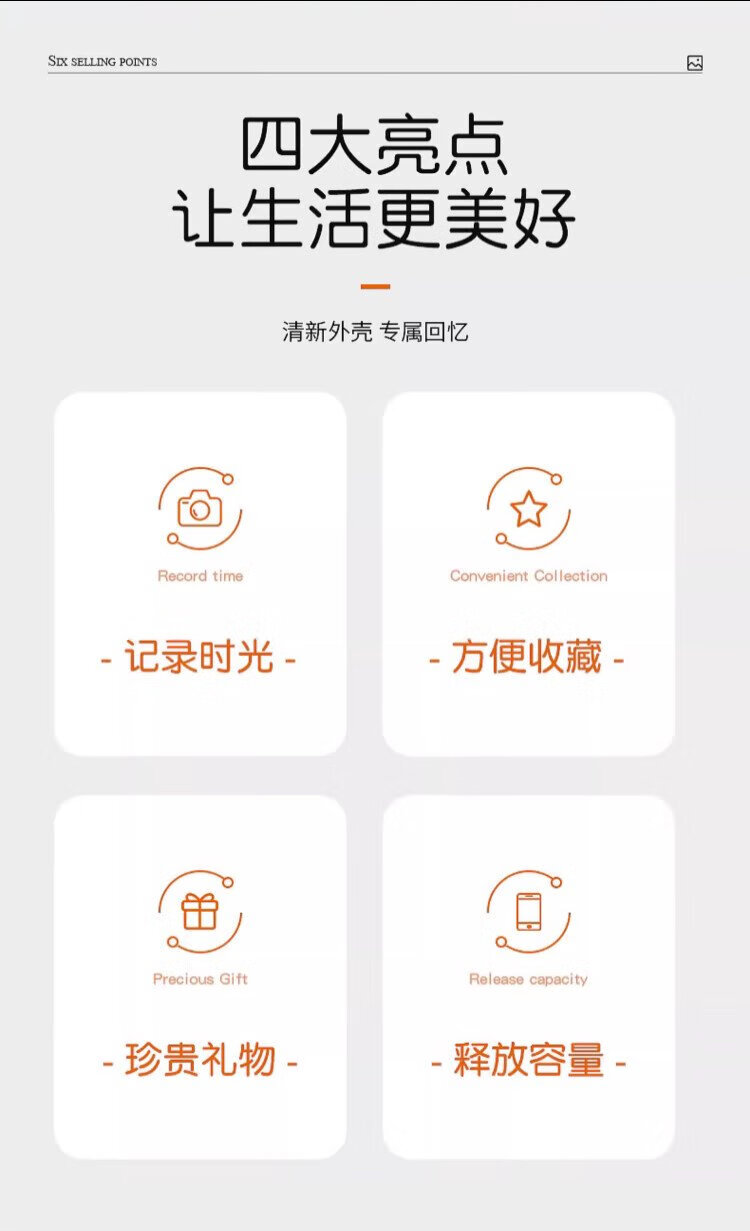 SIX SELLING POINTS

四大亮点
让生活更美好

清新外壳 专属回忆

Record time

- 记录时光 -

Convenient Collection

- 方便收藏 -

Precious Gift

- 珍贵礼物 -

Release capacity

- 释放容量 -