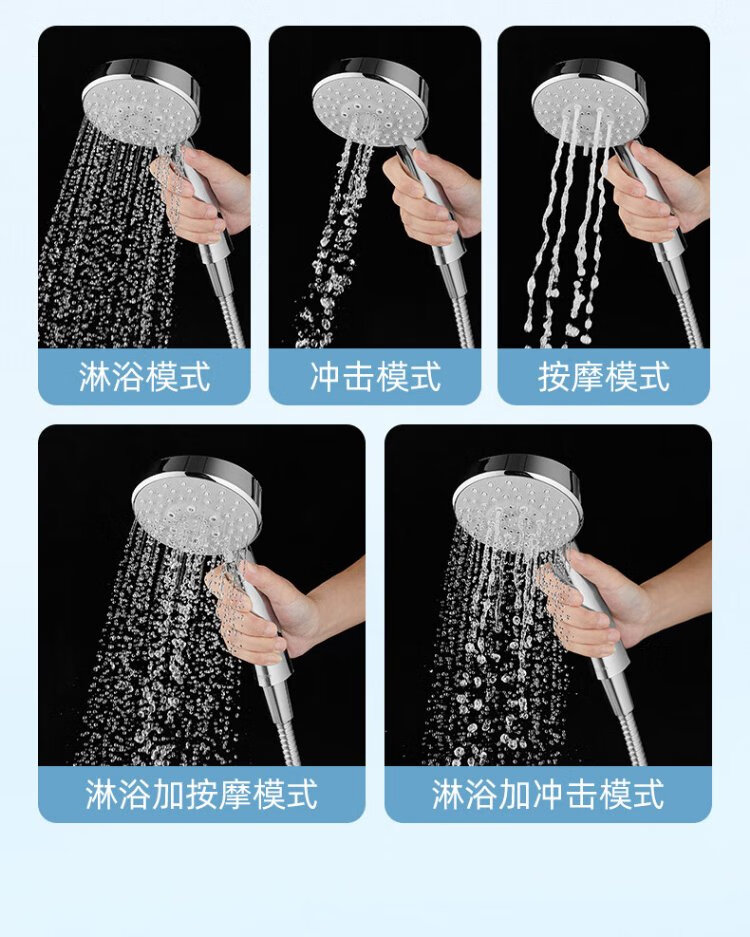 淋浴模式

冲击模式

按摩模式

淋浴加按摩模式

淋浴加冲击模式