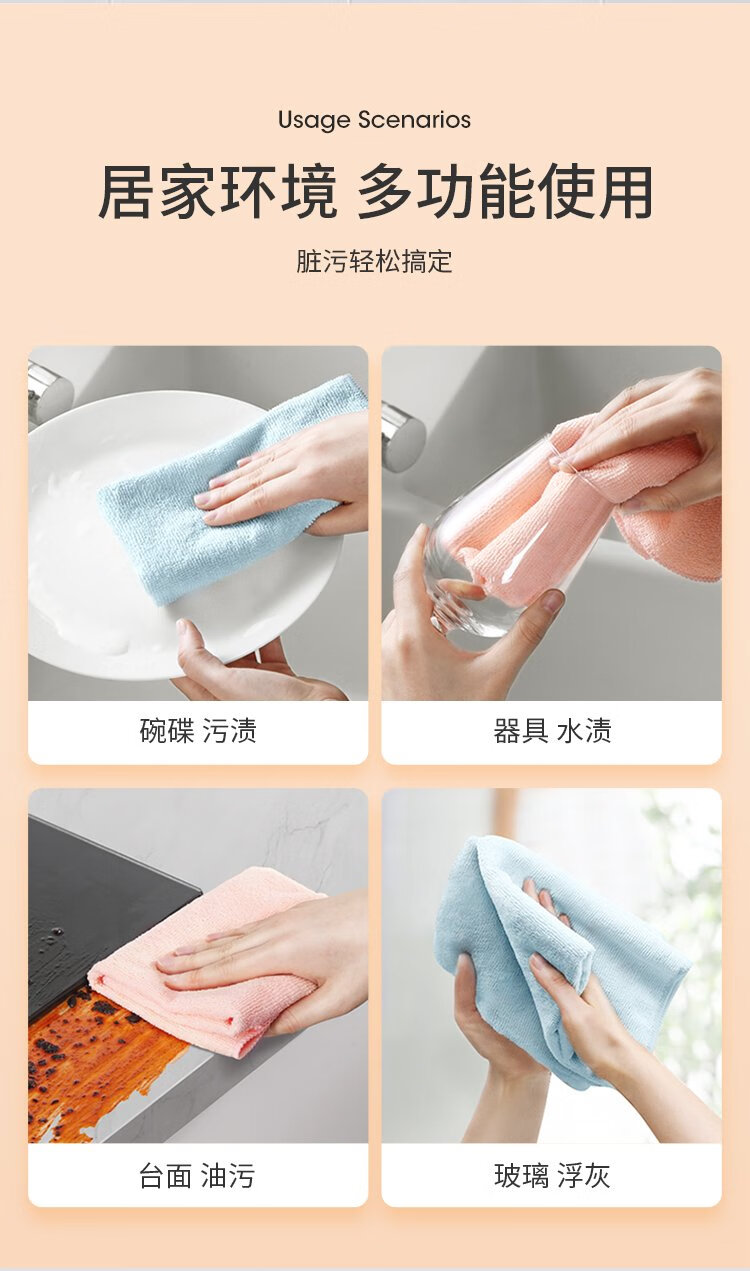 Usage Scenarios

居家环境 多功能使用

脏污轻松搞定

碗碟 污渍

器具 水渍

台面 油污

玻璃 浮灰