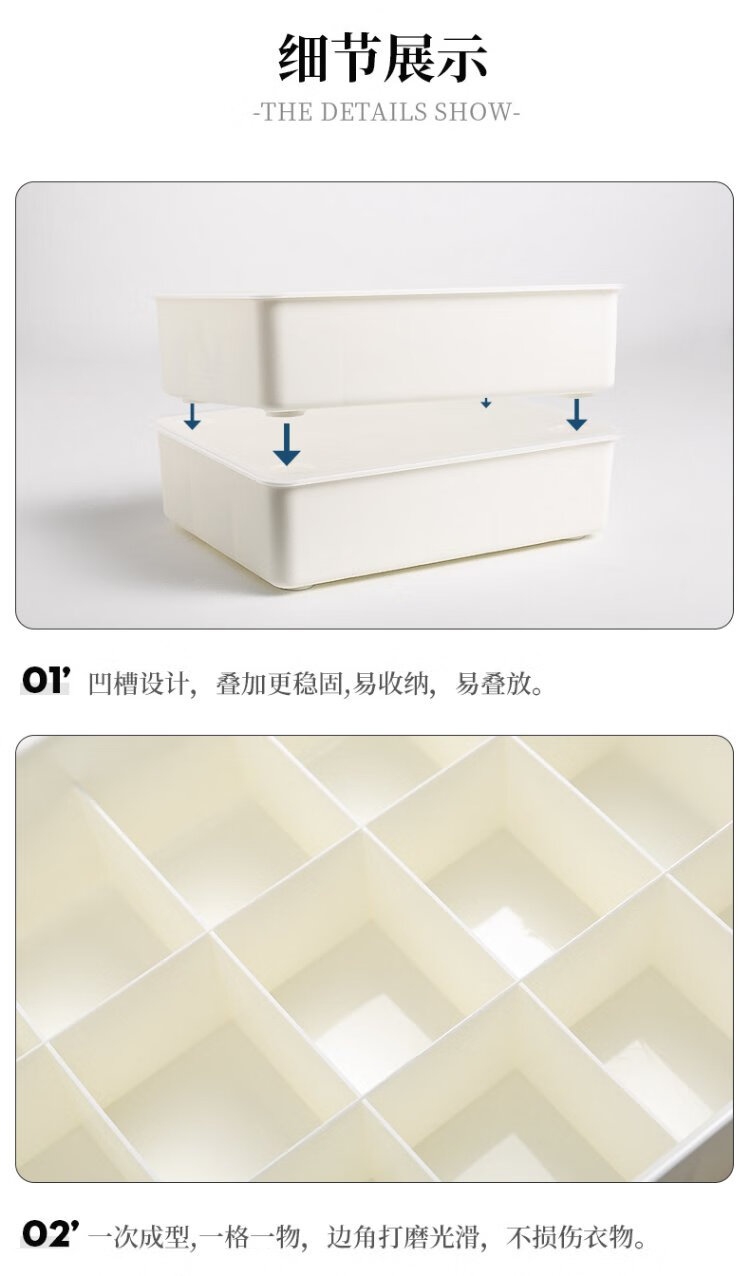 细节展示
-THE DETAILS SHOW-

01' 凹槽设计，叠加更稳固,易收纳，易叠放。

02' 一次成型,一格一物，边角打磨光滑，不损伤衣物。