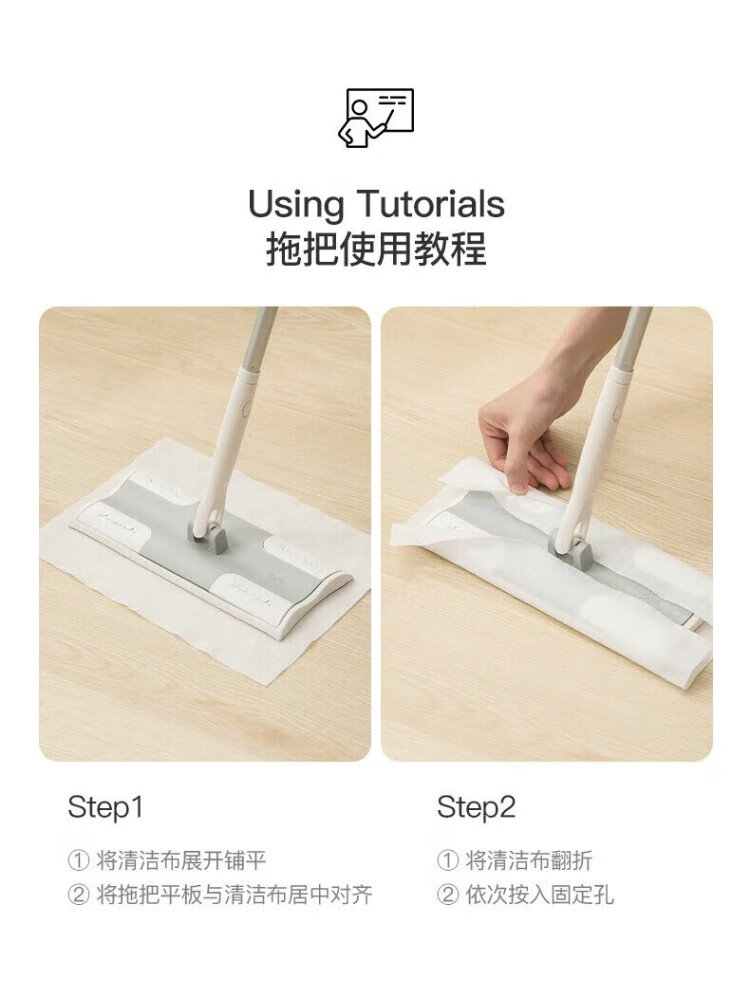 Using Tutorials
拖把使用教程

Step1

① 将清洁布展开铺平
② 将拖把平板与清洁布居中对齐

Step2

① 将清洁布翻折
② 依次按入固定孔