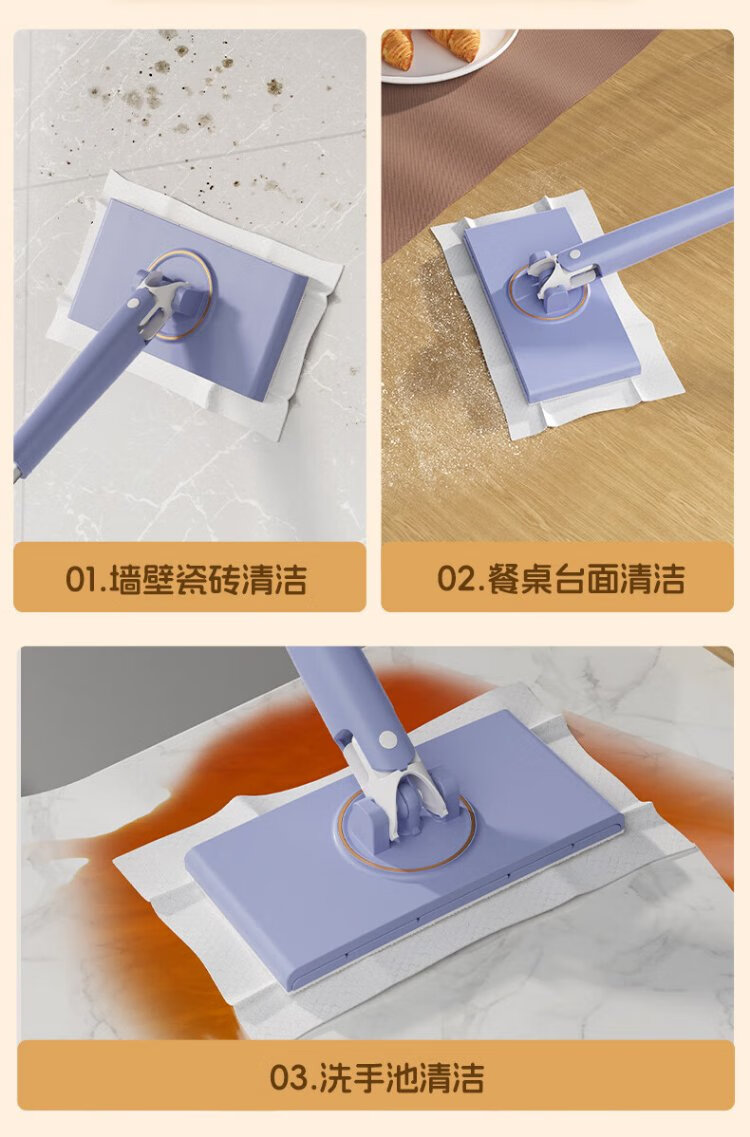 01.墙壁瓷砖清洁

02.餐桌台面清洁

03.洗手池清洁