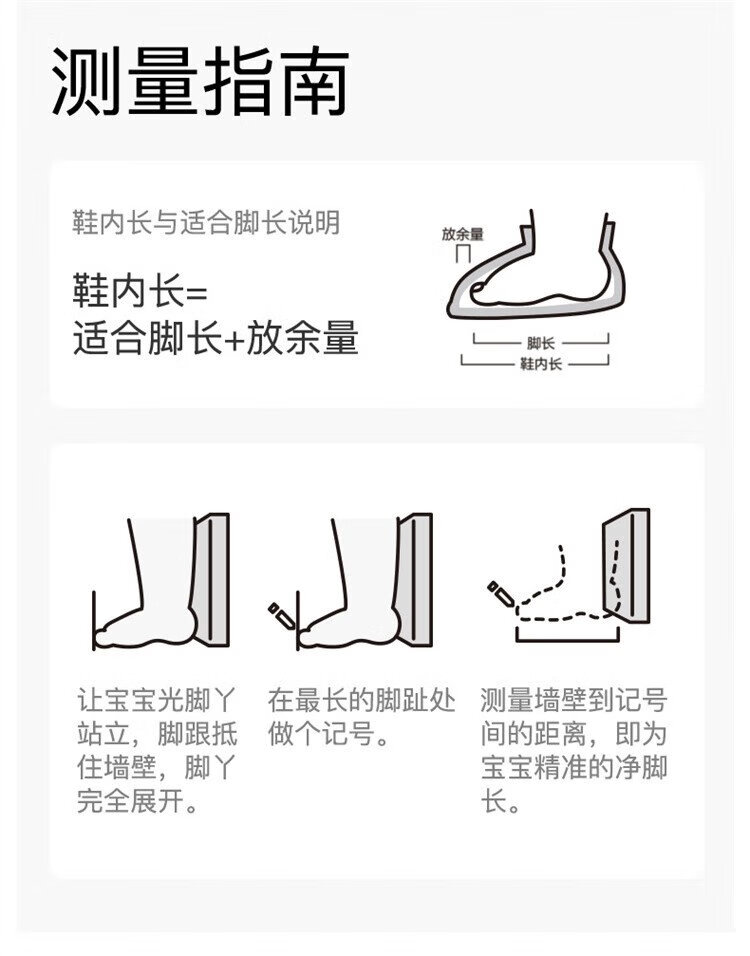 测量指南

鞋内长与适合脚长说明

鞋内长=
适合脚长+放余量

放余量

脚长

鞋内长

让宝宝光脚丫站立，脚跟抵住墙壁，脚丫完全展开。

在最长的脚趾处做个记号。

测量墙壁到记号间的距离，即为宝宝精准的净脚长。