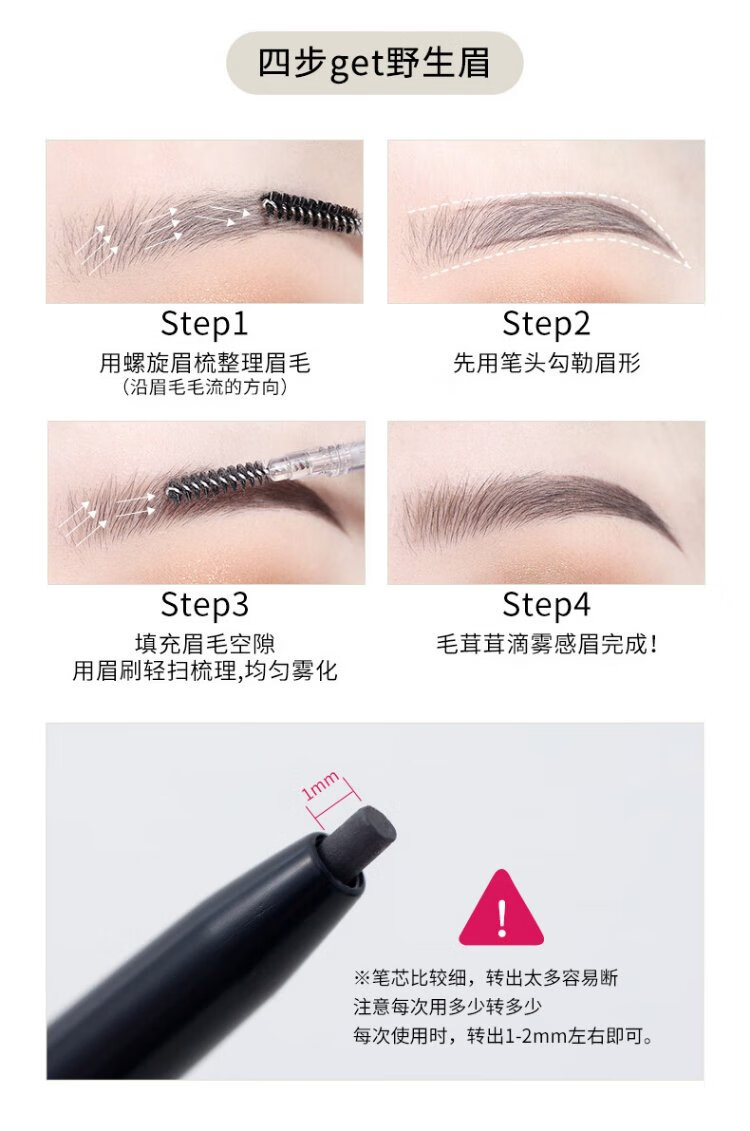 四步get野生眉

Step1
用螺旋眉梳整理眉毛
（沿眉毛毛流的方向）

Step2
先用笔头勾勒眉形

Step3
填充眉毛空隙
用眉刷轻扫梳理,均匀雾化

Step4
毛茸茸滴雾感眉完成!

1mm

!

※笔芯比较细，转出太多容易断
注意每次用多少转多少
每次使用时，转出1-2mm左右即可。