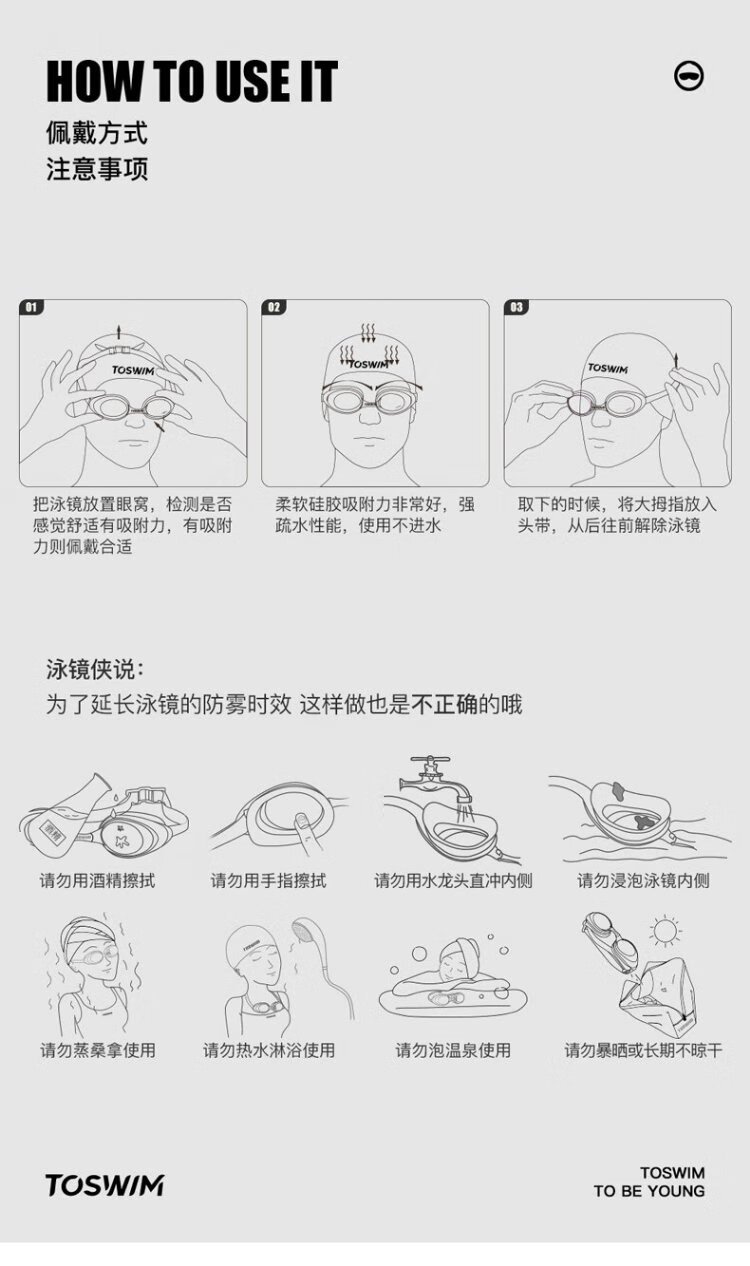 HOW TO USE IT
佩戴方式
注意事项

01
TOSWIM
把泳镜放置眼窝，检测是否感觉舒适有吸附力，有吸附力则佩戴合适

02
TOSWIM
柔软硅胶吸附力非常好，强疏水性能，使用不进水

03
TOSWIM
取下的时候，将大拇指放入头带，从后往前解除泳镜

泳镜侠说：
为了延长泳镜的防雾时效 这样做也是不正确的哦

酒精
请勿用酒精擦拭
请勿用手指擦拭
请勿用水龙头直冲内侧
请勿浸泡泳镜内侧
请勿蒸桑拿使用
请勿热水淋浴使用
请勿泡温泉使用
请勿暴晒或长期不晾干

TOSWIM
TOSWIM
TO BE YOUNG