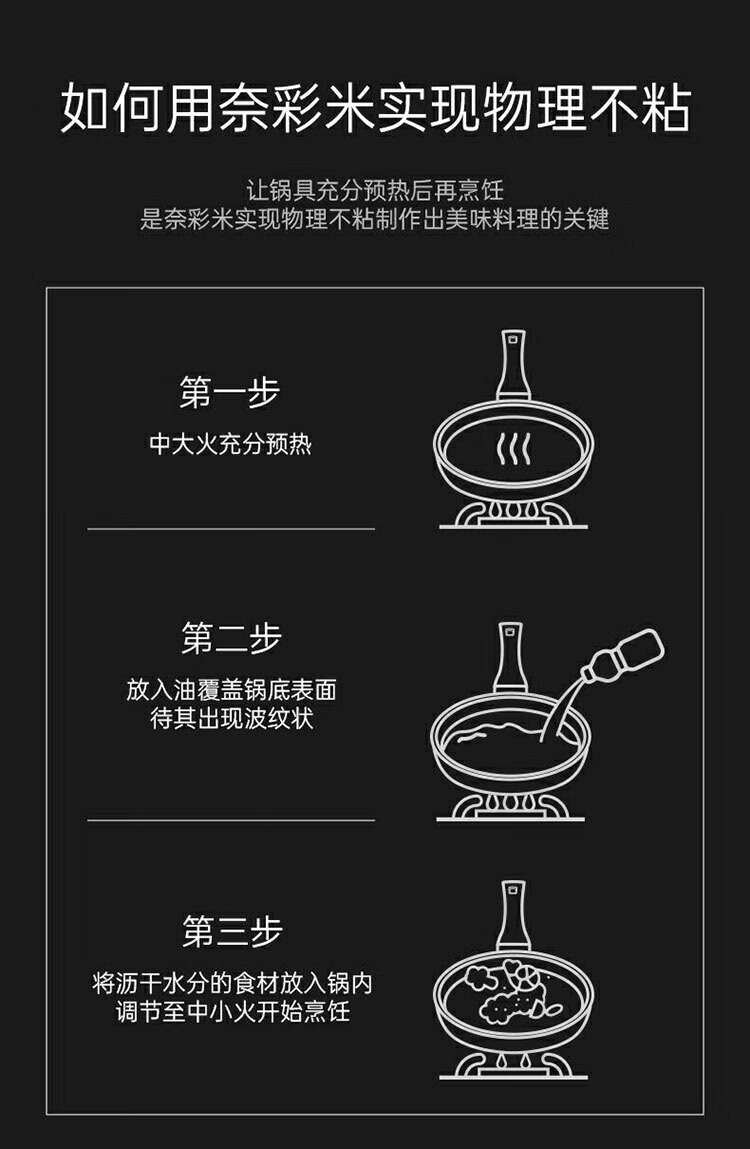 如何用奈彩米实现物理不粘

让锅具充分预热后再烹饪
是奈彩米实现物理不粘制作出美味料理的关键

第一步
中大火充分预热

第二步
放入油覆盖锅底表面
待其出现波纹状

第三步
将沥干水分的食材放入锅内
调节至中小火开始烹饪