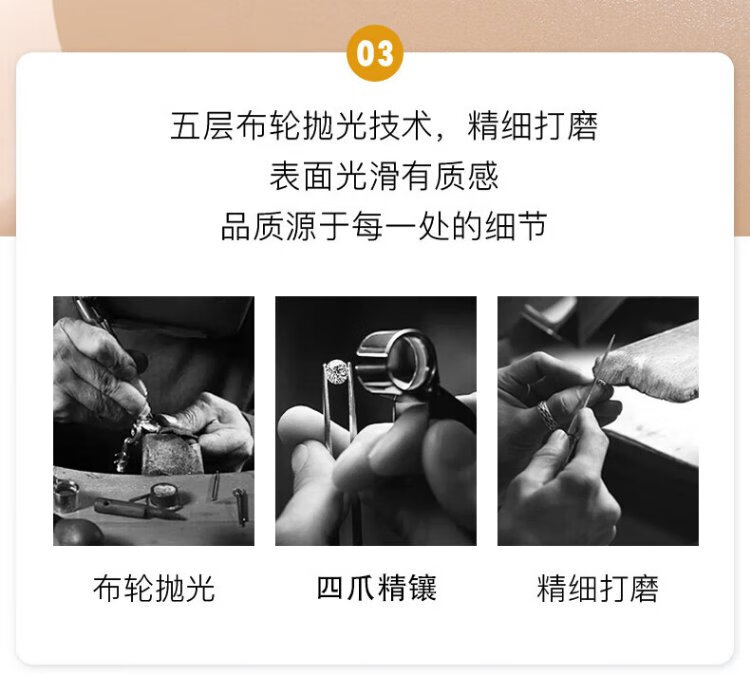 03

五层布轮抛光技术，精细打磨
表面光滑有质感
品质源于每一处的细节

布轮抛光

四爪精镶

精细打磨