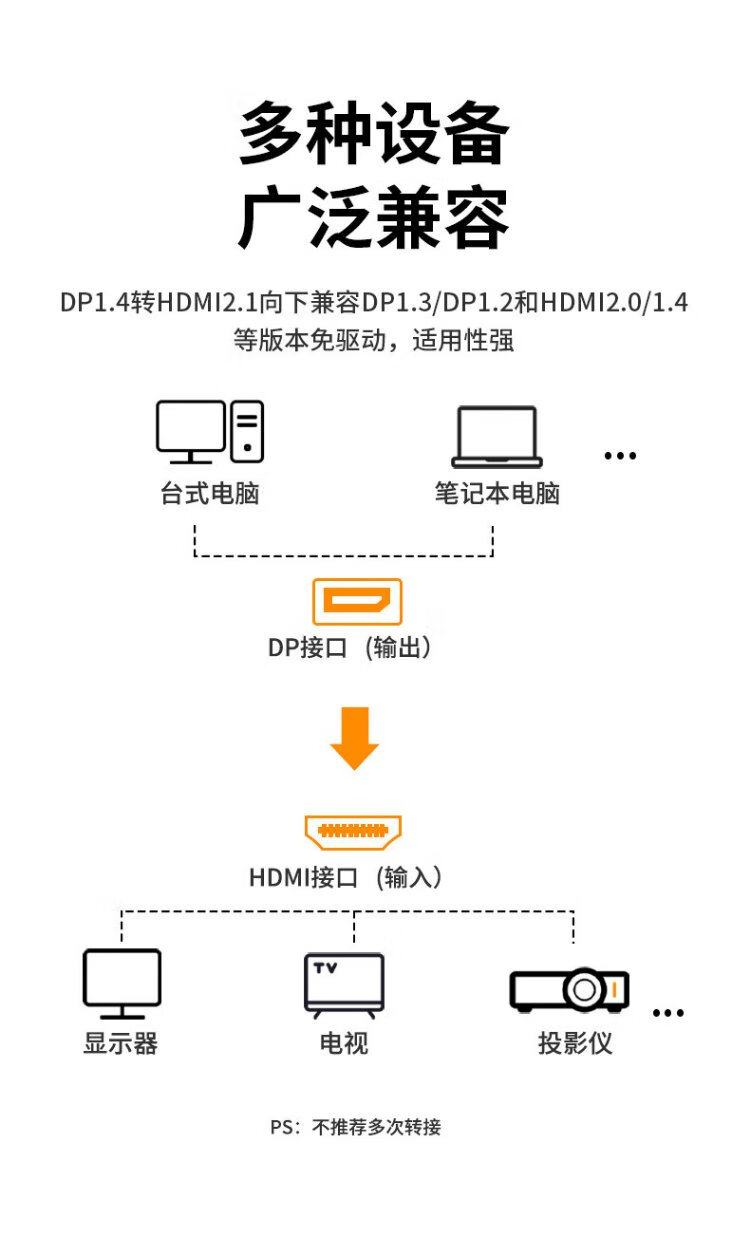 多种设备
广泛兼容

DP1.4转HDMI2.1向下兼容DP1.3/DP1.2和HDMI2.0/1.4等版本免驱动，适用性强

台式电脑

笔记本电脑

...

DP接口（输出）

HDMI接口（输入）

TV

显示器

电视

投影仪

...

PS：不推荐多次转接