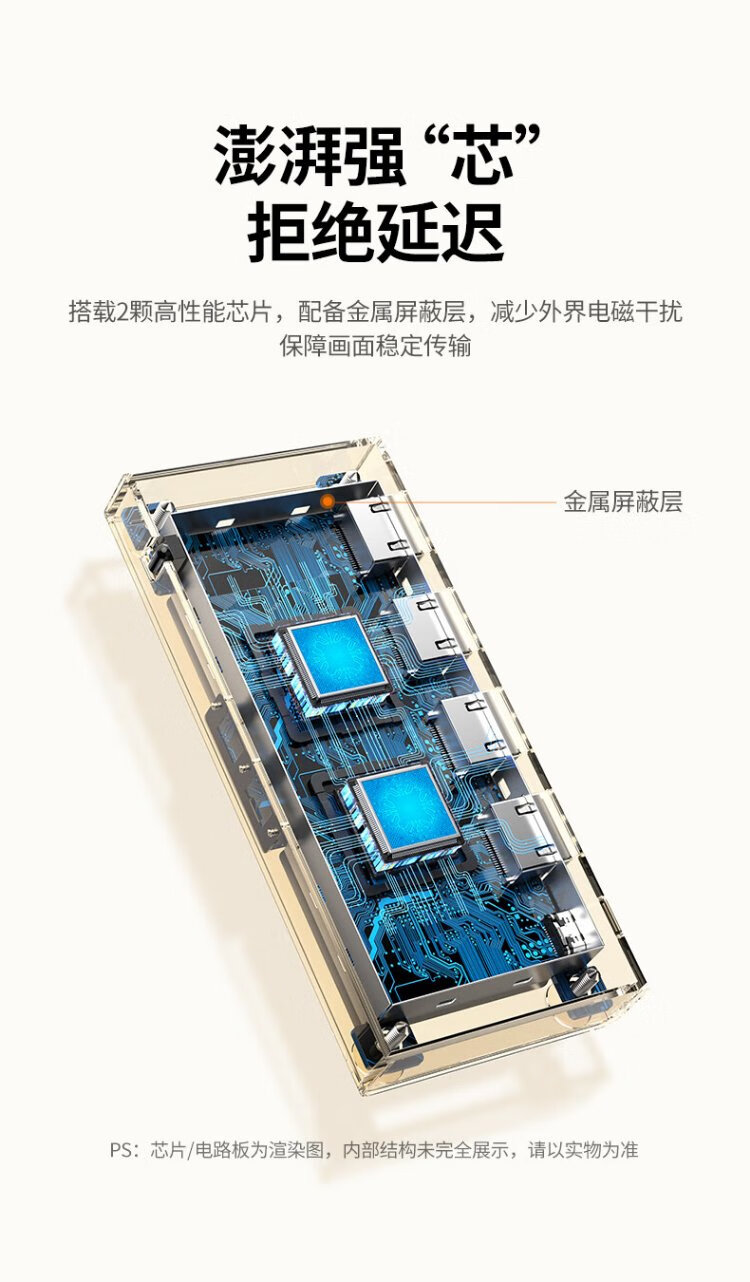 澎湃强“芯”
拒绝延迟

搭载2颗高性能芯片，配备金属屏蔽层，减少外界电磁干扰
保障画面稳定传输

金属屏蔽层

PS：芯片/电路板为渲染图，内部结构未完全展示，请以实物为准