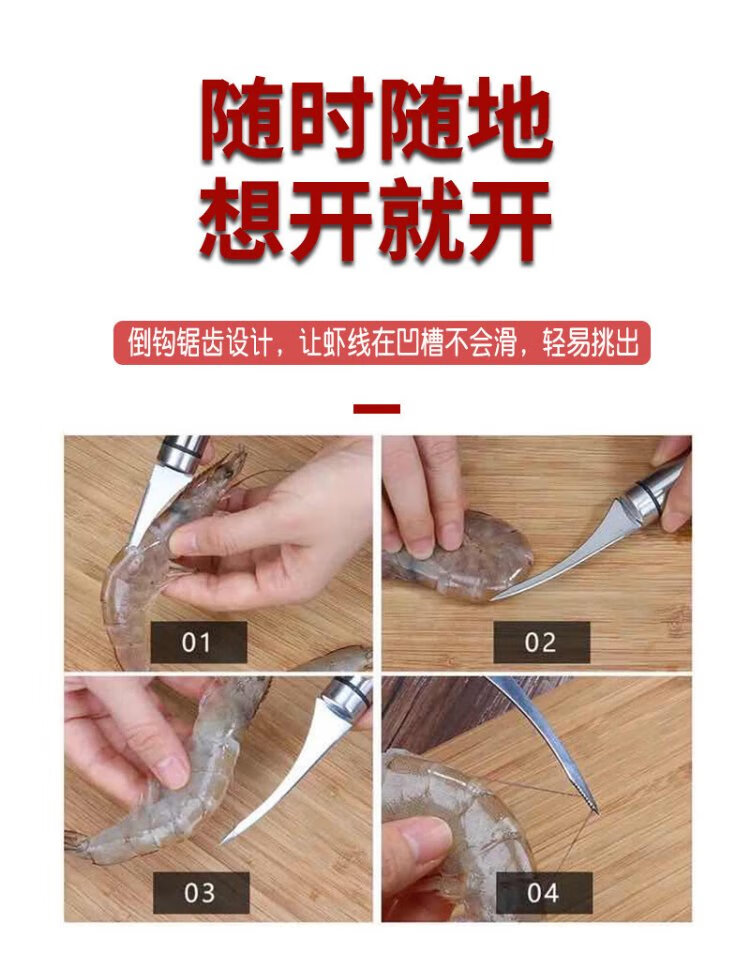 随时随地
想开就开

倒钩锯齿设计，让虾线在凹槽不会滑，轻易挑出

01

02

03

04