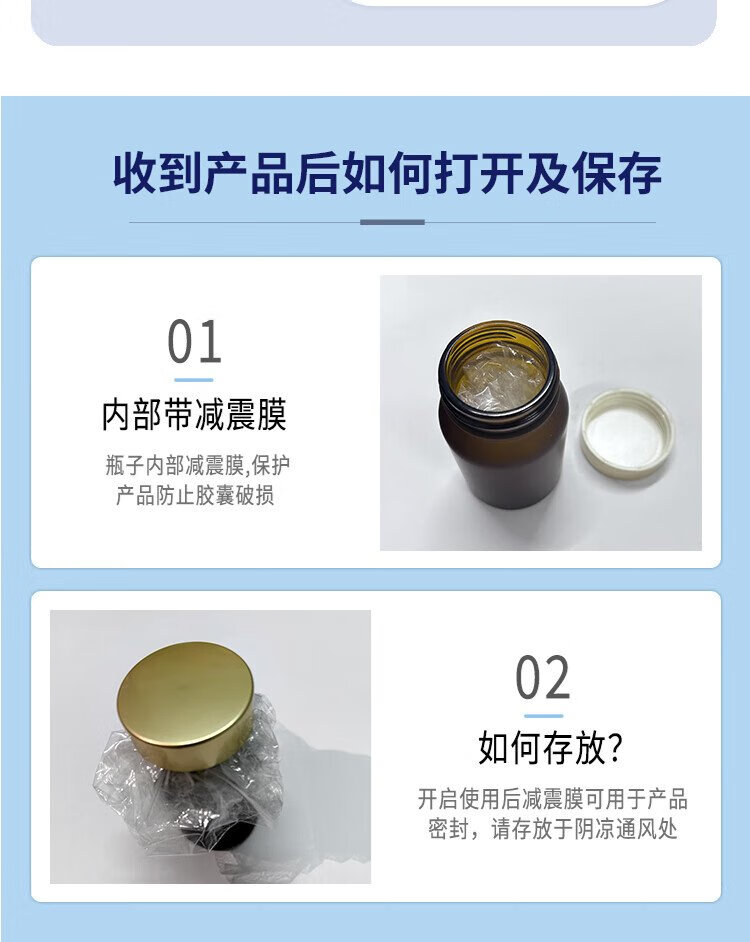 收到产品后如何打开及保存

01

内部带减震膜

瓶子内部减震膜,保护产品防止胶囊破损

02

如何存放?

开启使用后减震膜可用于产品密封，请存放于阴凉通风处