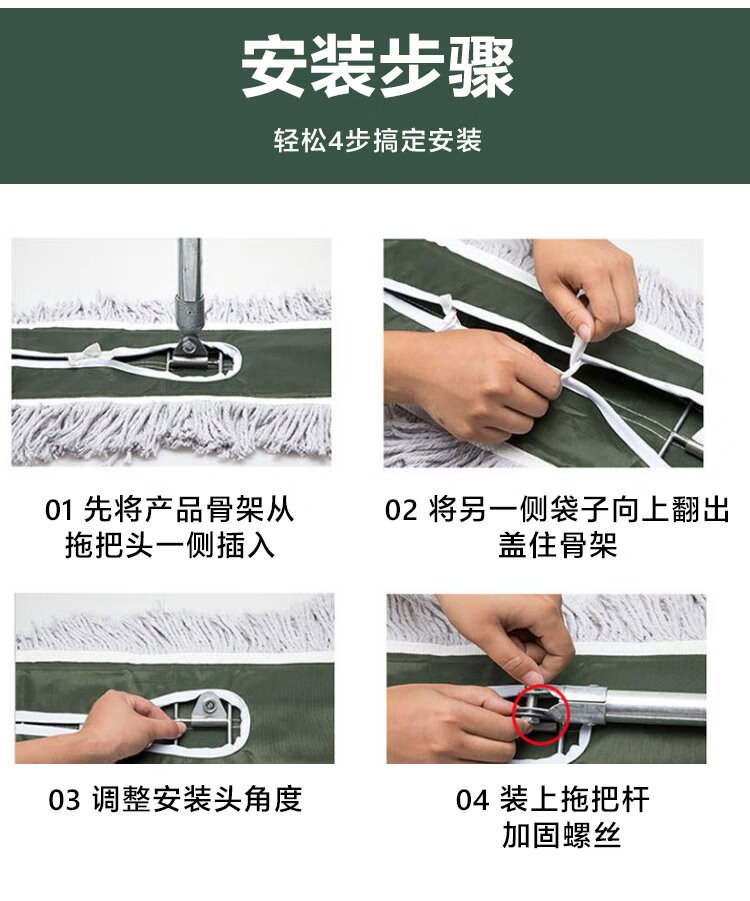 安装步骤

轻松4步搞定安装

01 先将产品骨架从拖把头一侧插入

02 将另一侧袋子向上翻出盖住骨架

03 调整安装头角度

04 装上拖把杆加固螺丝