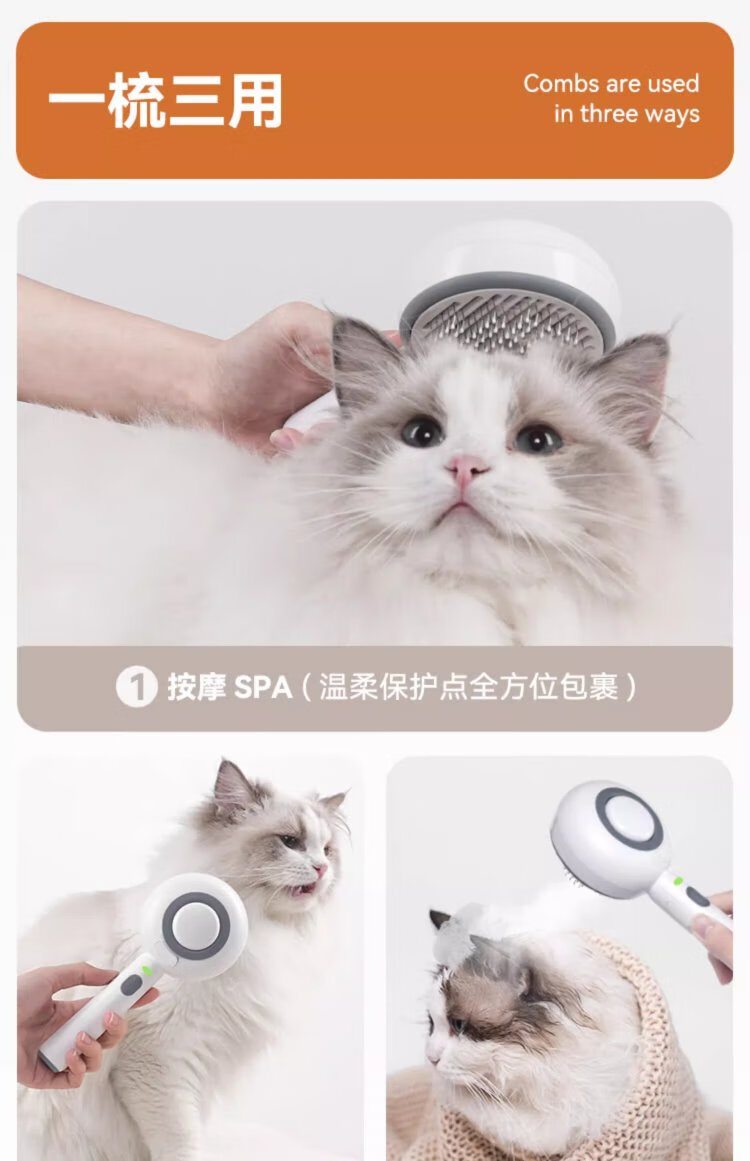 一梳三用

Combs are used in three ways

1 按摩 SPA（温柔保护点全方位包裹）