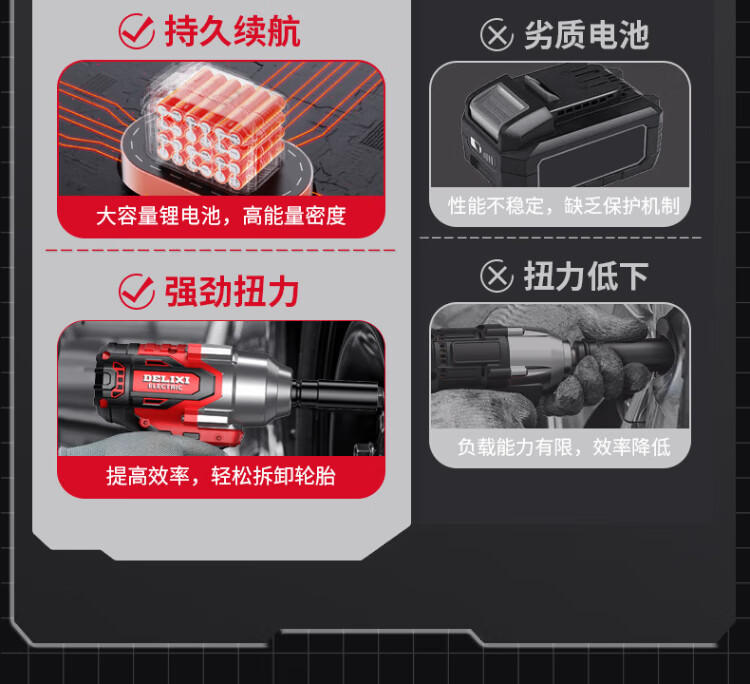 持久续航

大容量锂电池，高能量密度

强劲扭力

DELIXI ELECTRIC

提高效率，轻松拆卸轮胎

劣质电池

性能不稳定，缺乏保护机制

扭力低下

负载能力有限，效率降低