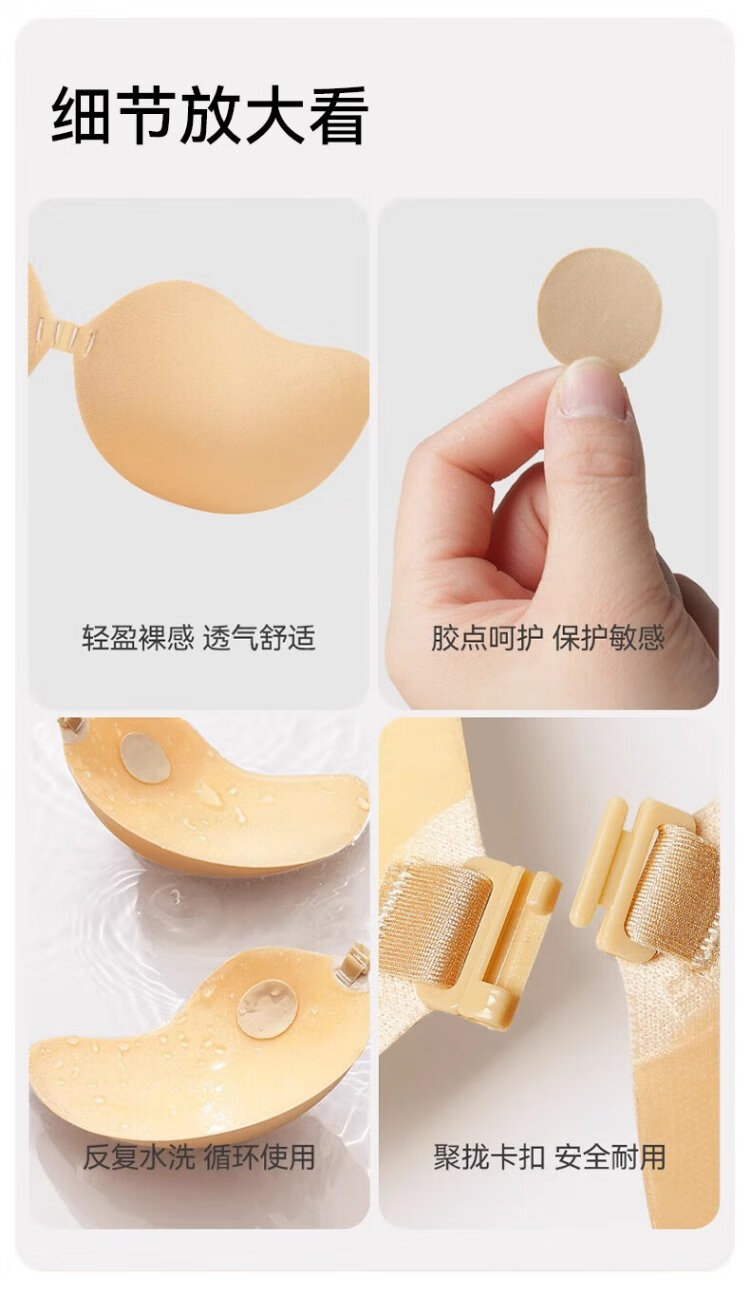 细节放大看

轻盈裸感 透气舒适

胶点呵护 保护敏感

反复水洗 循环使用

聚拢卡扣 安全耐用