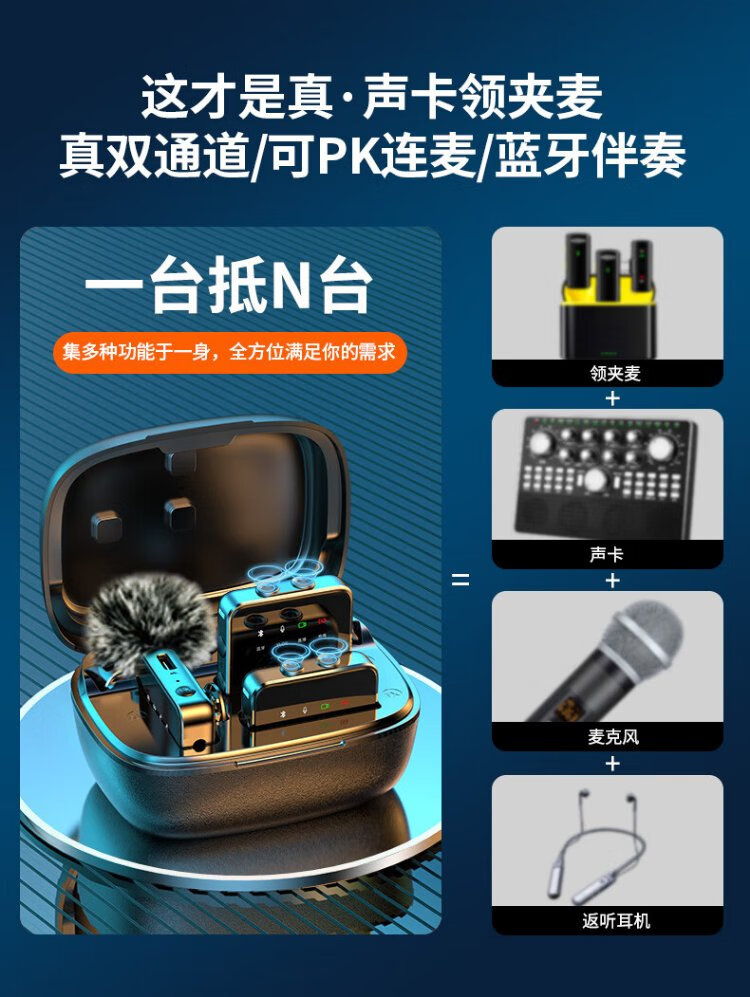 这才是真·声卡领夹麦
真双通道/可PK连麦/蓝牙伴奏

一台抵N台

集多种功能于一身，全方位满足你的需求

=

领夹麦

+

声卡

+

麦克风

+

返听耳机