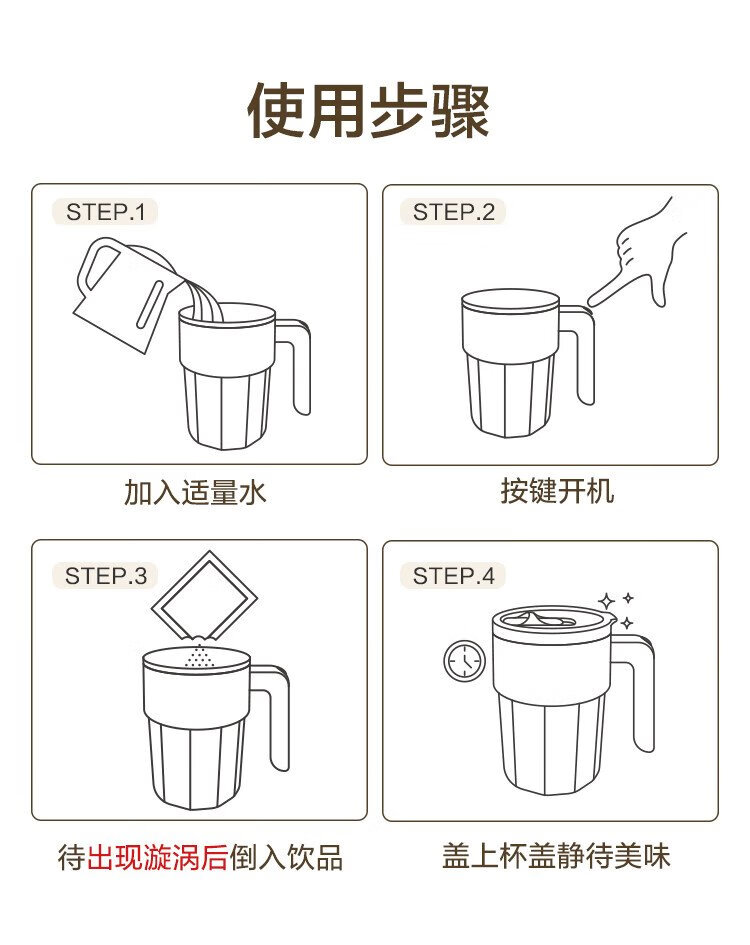 使用步骤

STEP.1

加入适量水

STEP.2

按键开机

STEP.3

待出现漩涡后倒入饮品

STEP.4

盖上杯盖静待美味