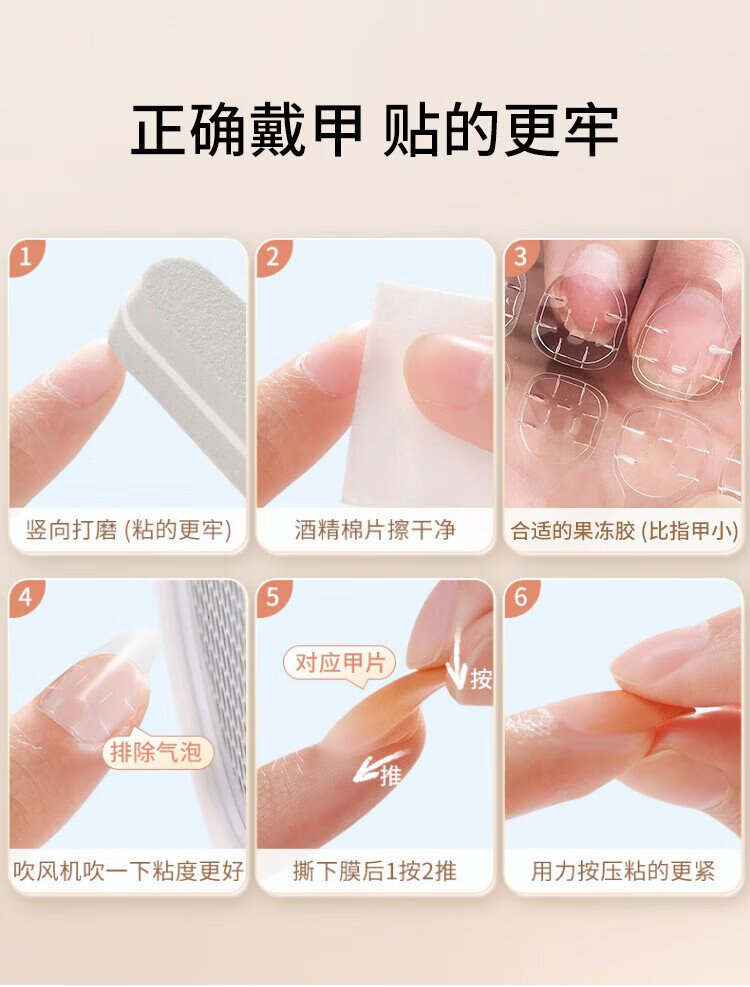 正确戴甲 贴的更牢

1
竖向打磨 (粘的更牢)

2
酒精棉片擦干净

3
合适的果冻胶 (比指甲小)

4
排除气泡
吹风机吹一下粘度更好

5
对应甲片
按
推
撕下膜后1按2推

6
用力按压粘的更紧