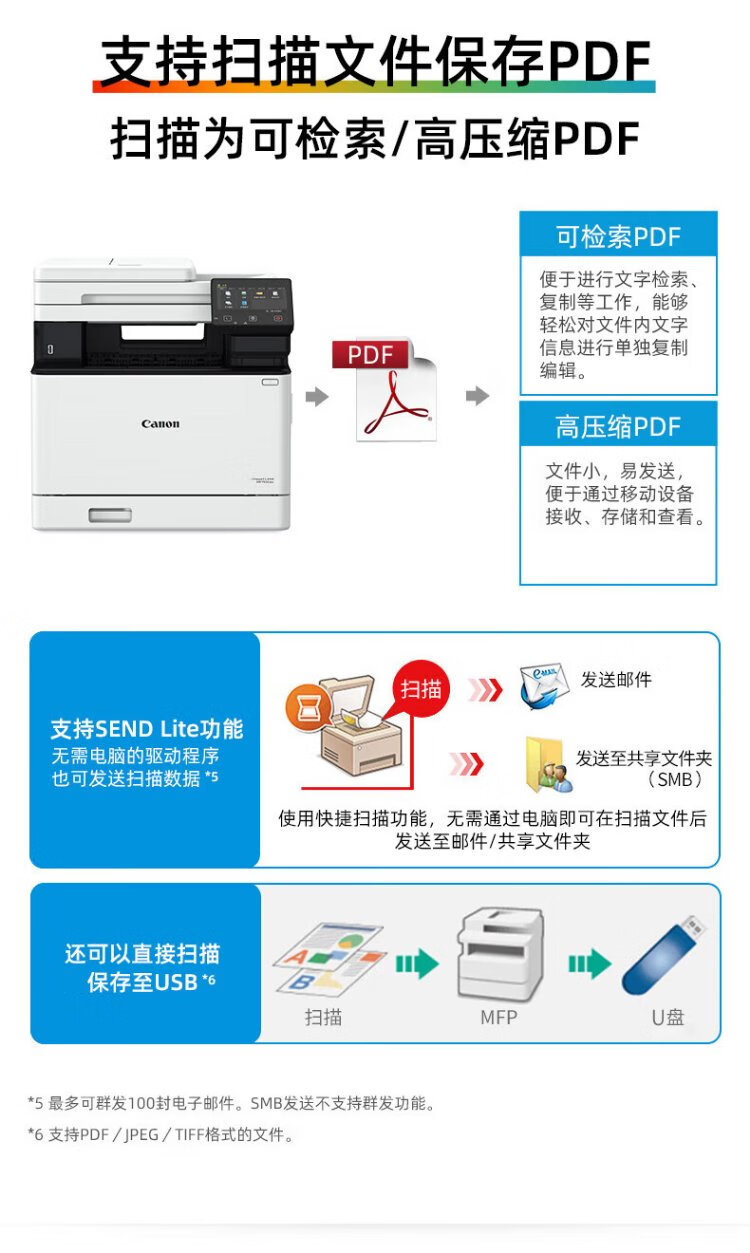 支持扫描文件保存PDF

扫描为可检索/高压缩PDF

Canon

PDF

可检索PDF

便于进行文字检索、复制等工作，能够轻松对文件内文字信息进行单独复制编辑。

高压缩PDF

文件小，易发送，便于通过移动设备接收、存储和查看。

支持SEND Lite功能
无需电脑的驱动程序也可发送扫描数据 *5

扫描

发送邮件

发送至共享文件夹（SMB）

使用快捷扫描功能，无需通过电脑即可在扫描文件后发送至邮件/共享文件夹

还可以直接扫描保存至USB *6

扫描

MFP

U盘

*5 最多可群发100封电子邮件。SMB发送不支持群发功能。

*6 支持PDF / JPEG / TIFF格式的文件。