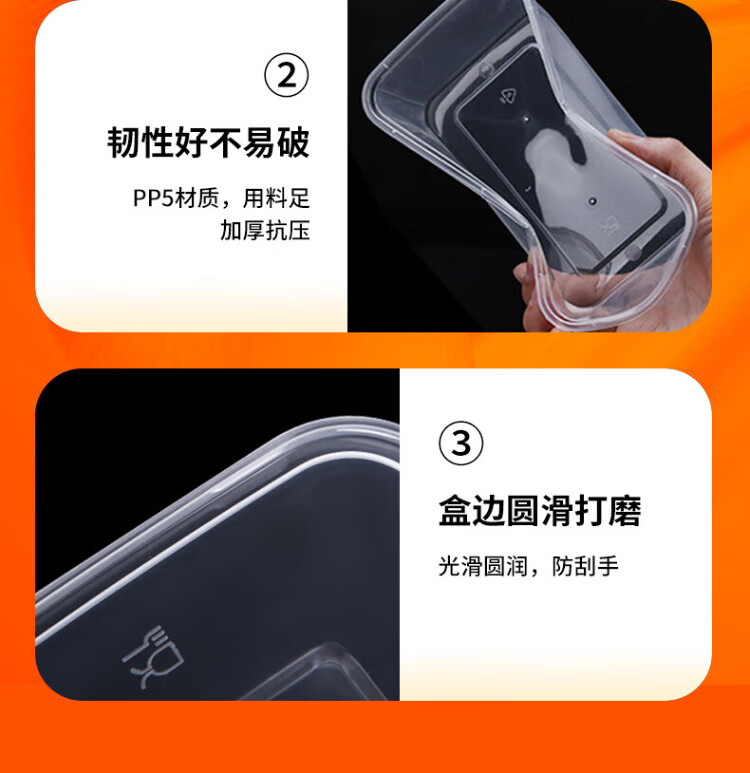 ②

韧性好不易破

PP5材质，用料足
加厚抗压

③

盒边圆滑打磨

光滑圆润，防刮手