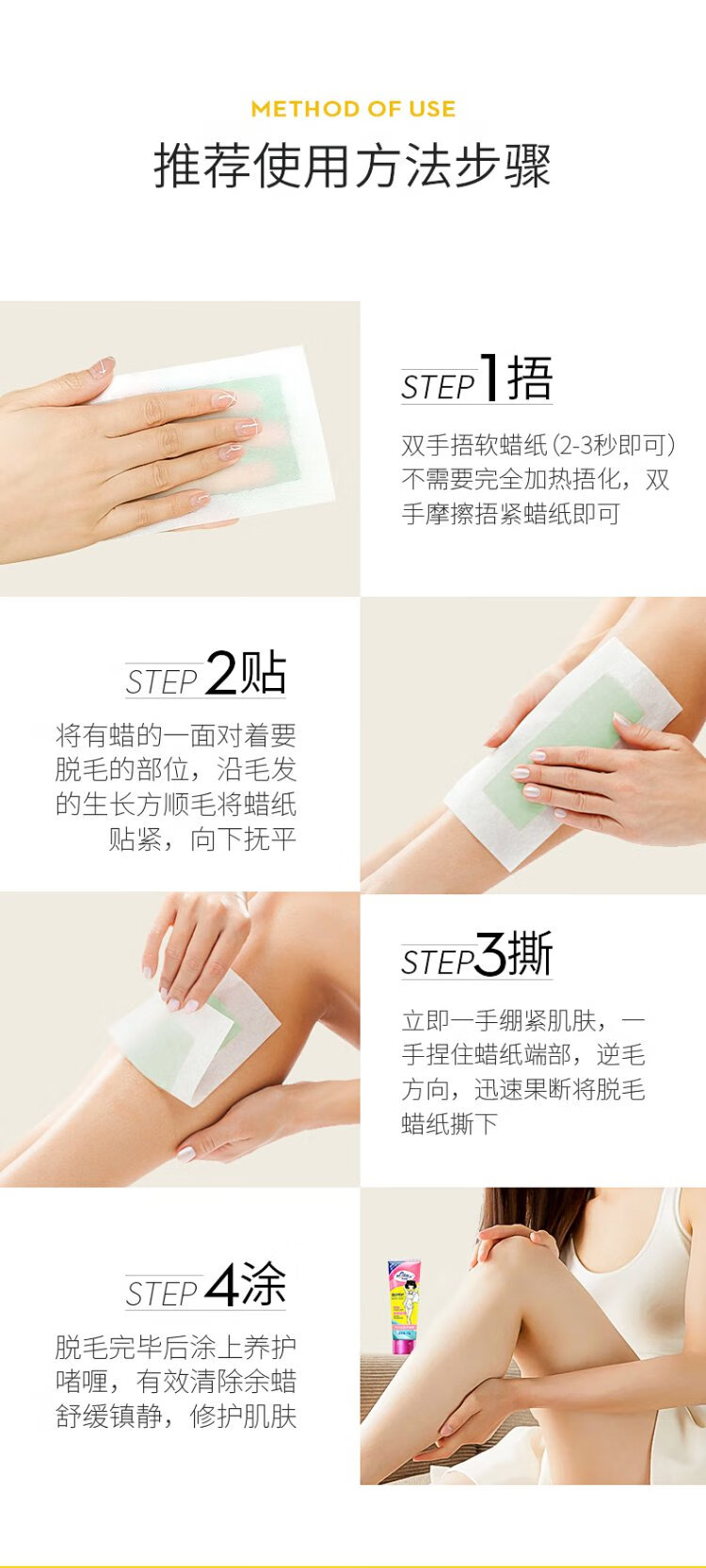 METHOD OF USE

推荐使用方法步骤

STEP 1 捂

双手捂软蜡纸（2-3秒即可）不需要完全加热捂化，双手摩擦捂紧蜡纸即可

STEP 2 贴

将有蜡的一面对着要脱毛的部位，沿毛发的生长方顺毛将蜡纸贴紧，向下抚平

STEP 3 撕

立即一手绷紧肌肤，一手捏住蜡纸端部，逆毛方向，迅速果断将脱毛蜡纸撕下

STEP 4 涂

脱毛完毕后涂上养护啫喱，有效清除余蜡舒缓镇静，修护肌肤