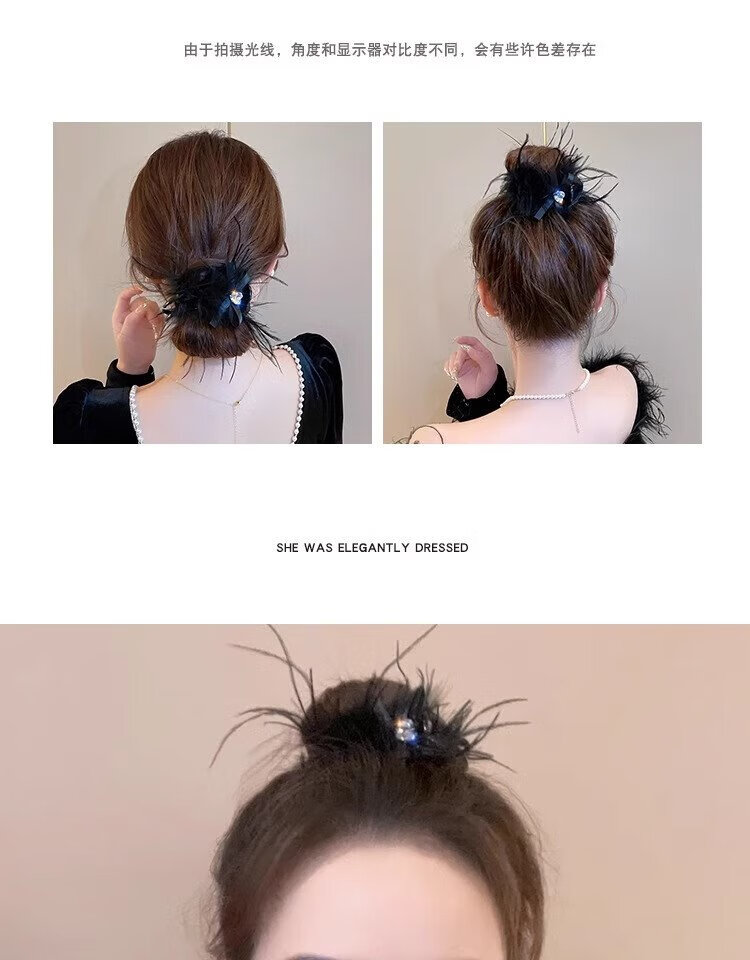 由于拍摄光线，角度和显示器对比度不同，会有些许色差存在

SHE WAS ELEGANTLY DRESSED