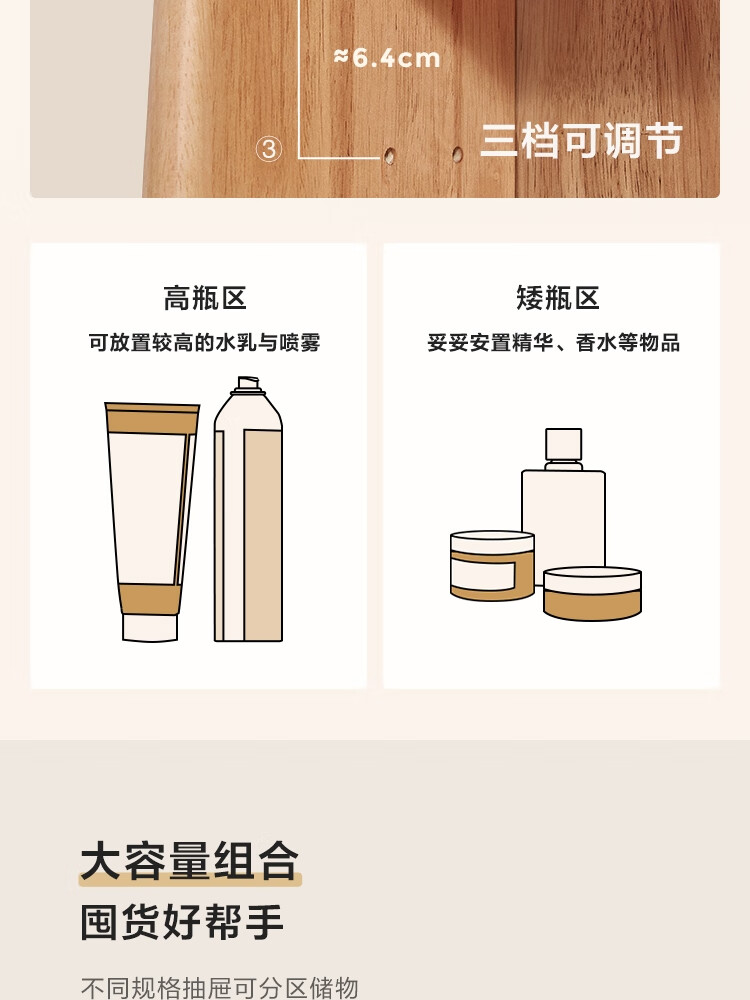 ≈6.4cm

③

三档可调节

高瓶区

可放置较高的水乳与喷雾

矮瓶区

妥妥安置精华、香水等物品

大容量组合

囤货好帮手

不同规格抽屉可分区储物