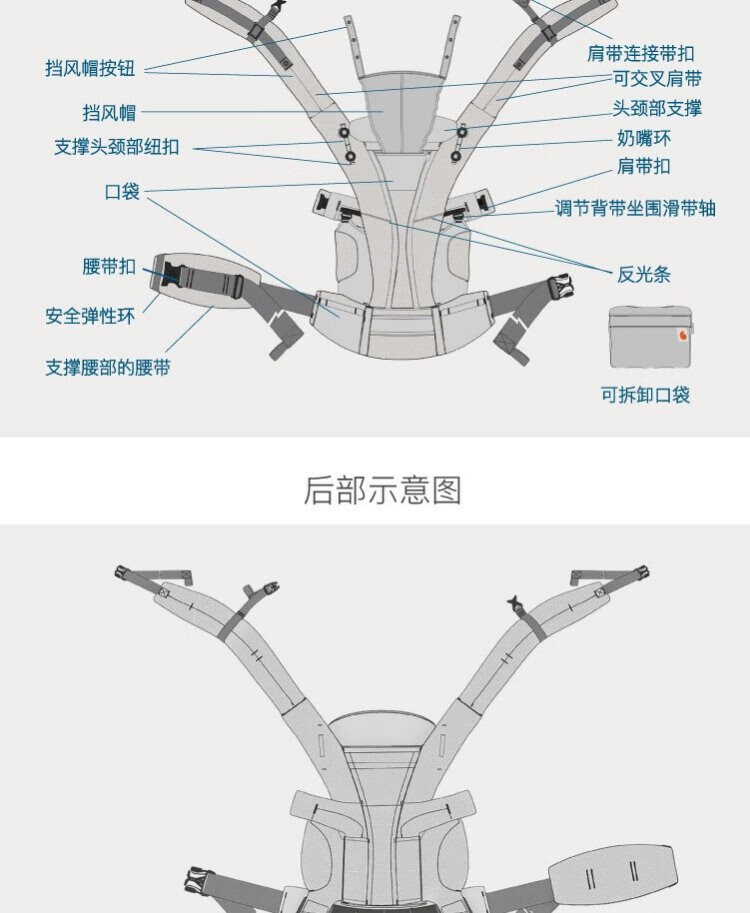 挡风帽按钮
挡风帽
支撑头颈部纽扣
口袋
腰带扣
安全弹性环
支撑腰部的腰带

肩带连接带扣
可交叉肩带
头颈部支撑
奶嘴环
肩带扣
调节背带坐围滑带轴
反光条
可拆卸口袋

后部示意图