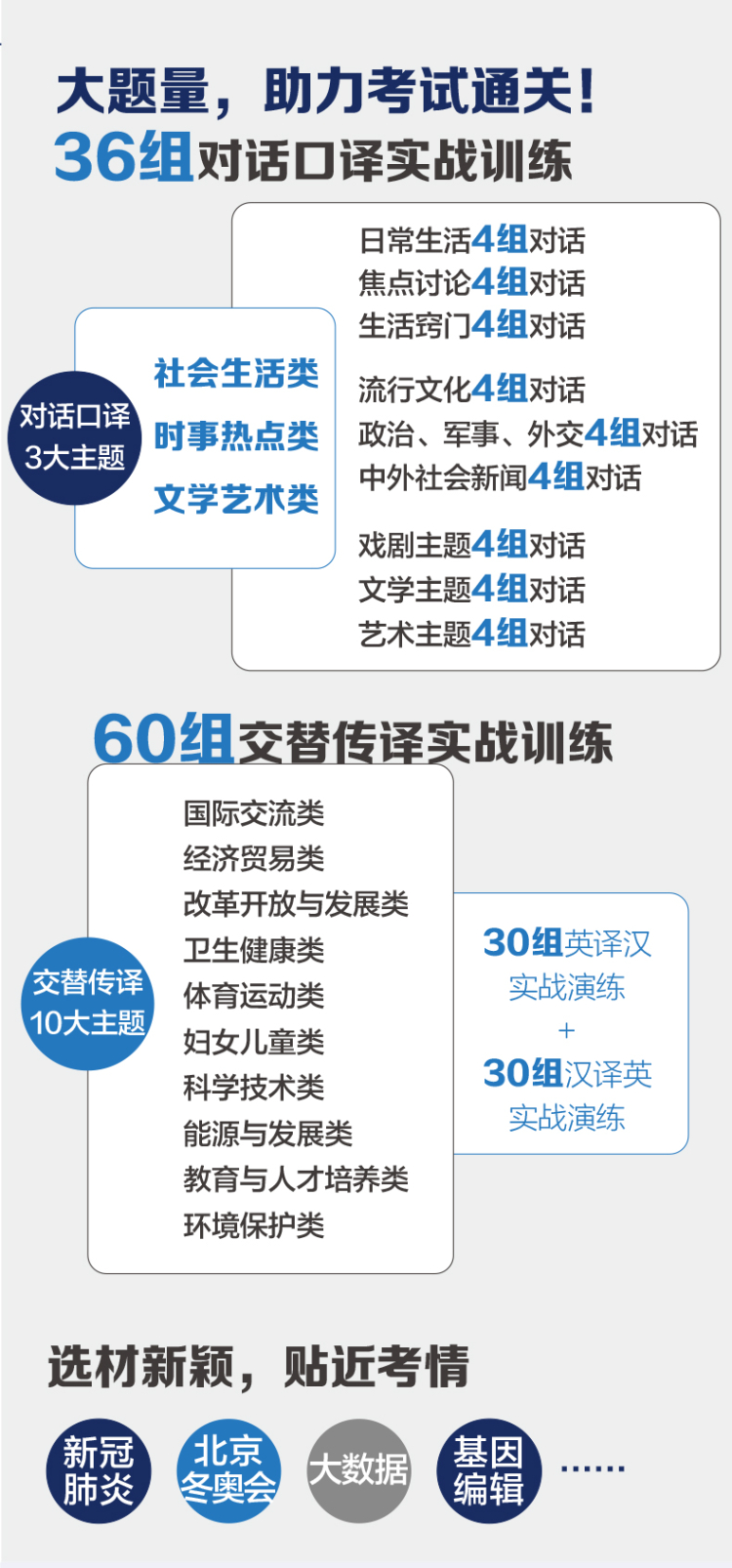 大题量，助力考试通关！
36组对话口译实战训练

对话口译
3大主题

社会生活类
时事热点类
文学艺术类

日常生活4组对话
焦点讨论4组对话
生活窍门4组对话

流行文化4组对话
政治、军事、外交4组对话
中外社会新闻4组对话

戏剧主题4组对话
文学主题4组对话
艺术主题4组对话

60组交替传译实战训练

交替传译
10大主题

国际交流类
经济贸易类
改革开放与发展类
卫生健康类
体育运动类
妇女儿童类
科学技术类
能源与发展类
教育与人才培养类
环境保护类

30组英译汉
实战演练
+
30组汉译英
实战演练

选材新颖，贴近考情

新冠
肺炎

北京
冬奥会

大数据

基因
编辑

......