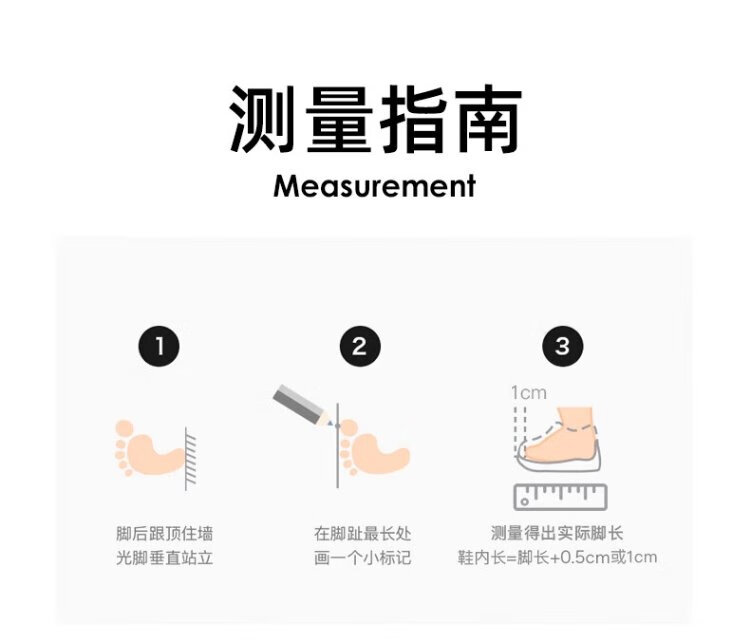 测量指南
Measurement

1
脚后跟顶住墙
光脚垂直站立

2
在脚趾最长处
画一个小标记

3
1cm
测量得出实际脚长
鞋内长=脚长+0.5cm或1cm