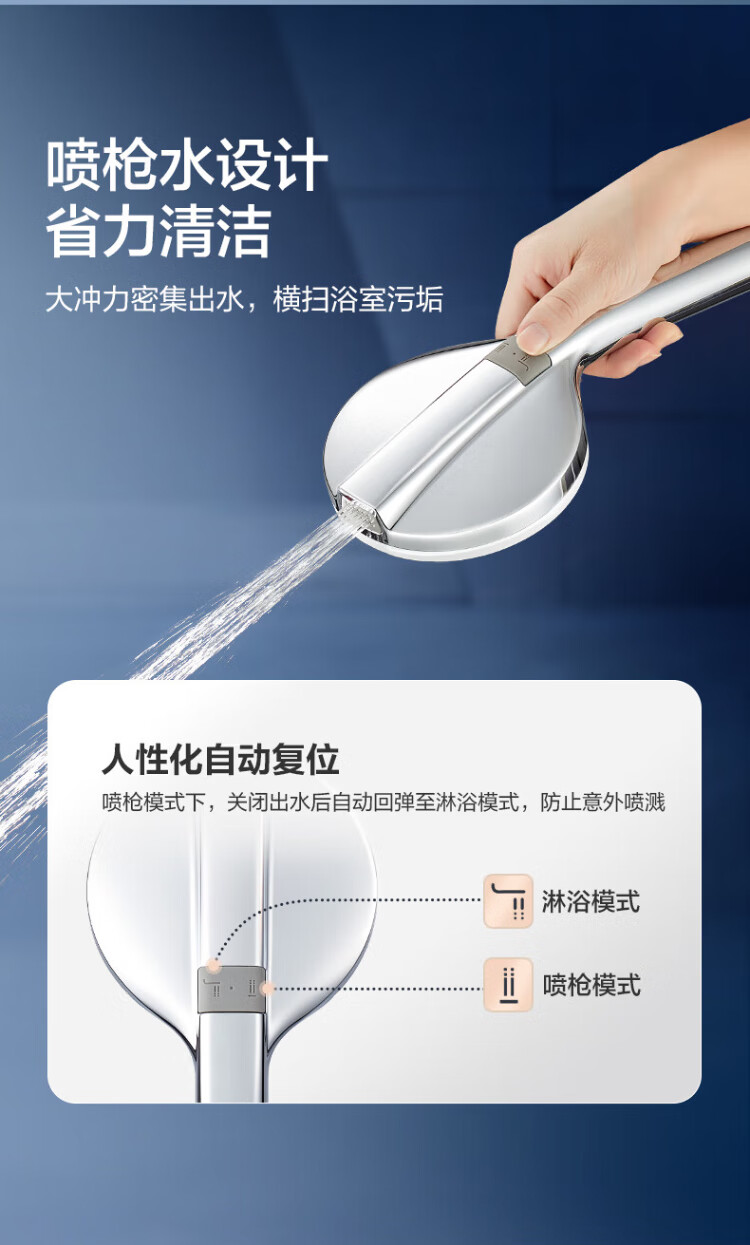 喷枪水设计
省力清洁

大冲力密集出水，横扫浴室污垢

人性化自动复位

喷枪模式下，关闭出水后自动回弹至淋浴模式，防止意外喷溅

淋浴模式

喷枪模式