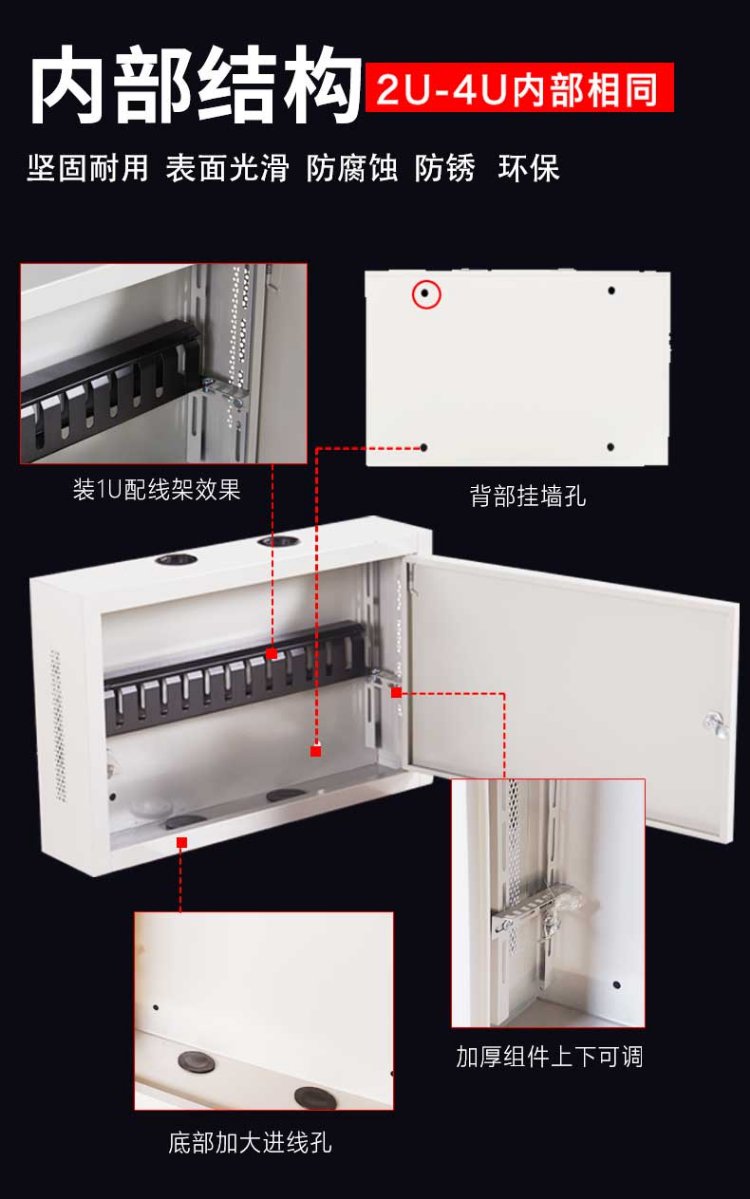 内部结构 2U-4U内部相同

坚固耐用 表面光滑 防腐蚀 防锈 环保

装1U配线架效果

背部挂墙孔

加厚组件上下可调

底部加大进线孔