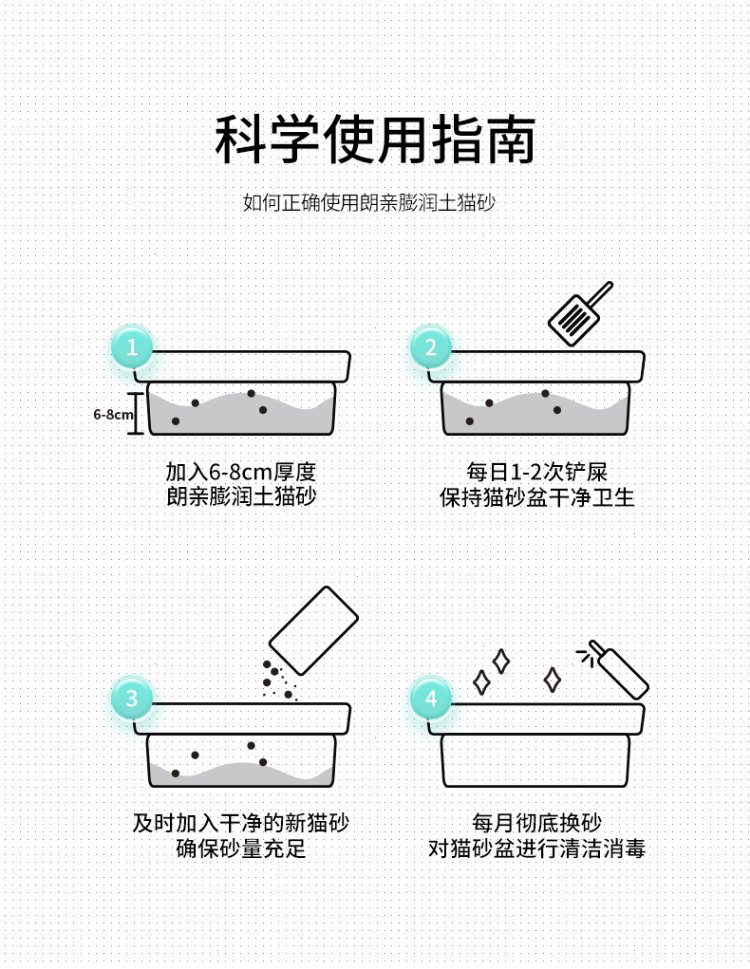 科学使用指南

如何正确使用朗亲膨润土猫砂

1

6-8cm

加入6-8cm厚度
朗亲膨润土猫砂

2

每日1-2次铲屎
保持猫砂盆干净卫生

3

及时加入干净的新猫砂
确保砂量充足

4

每月彻底换砂
对猫砂盆进行清洁消毒