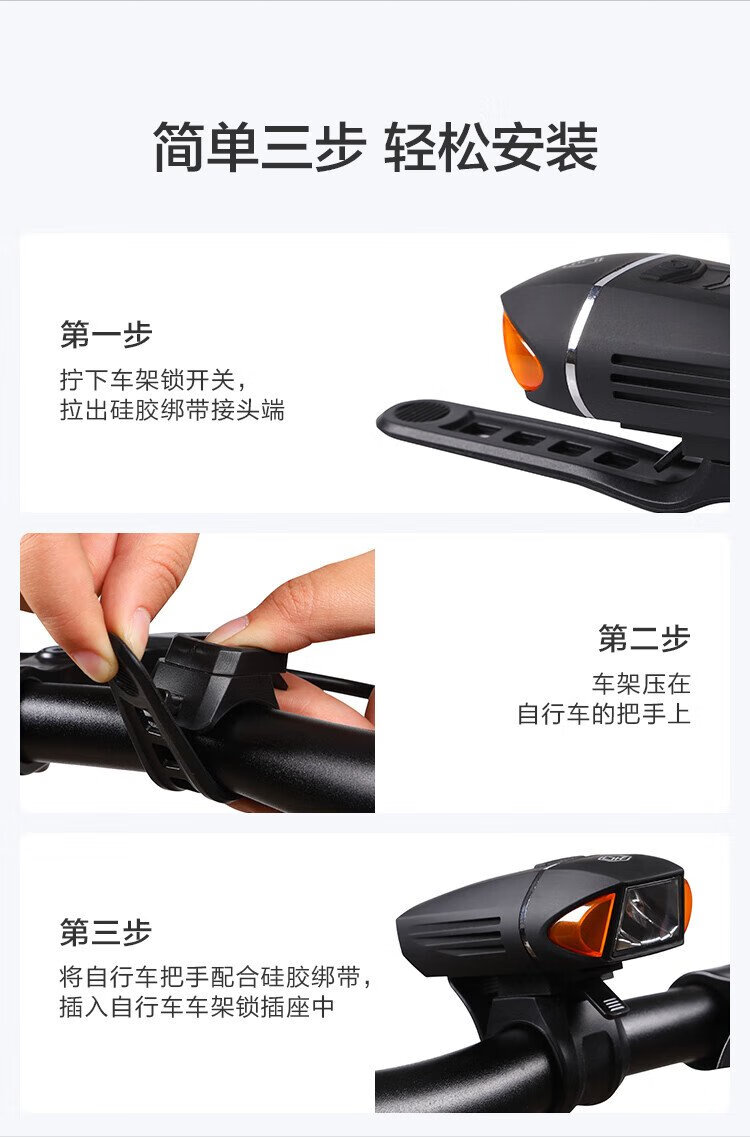 简单三步 轻松安装

第一步

拧下车架锁开关，
拉出硅胶绑带接头端

第二步

车架压在
自行车的把手上

第三步

将自行车把手配合硅胶绑带，
插入自行车车架锁插座中