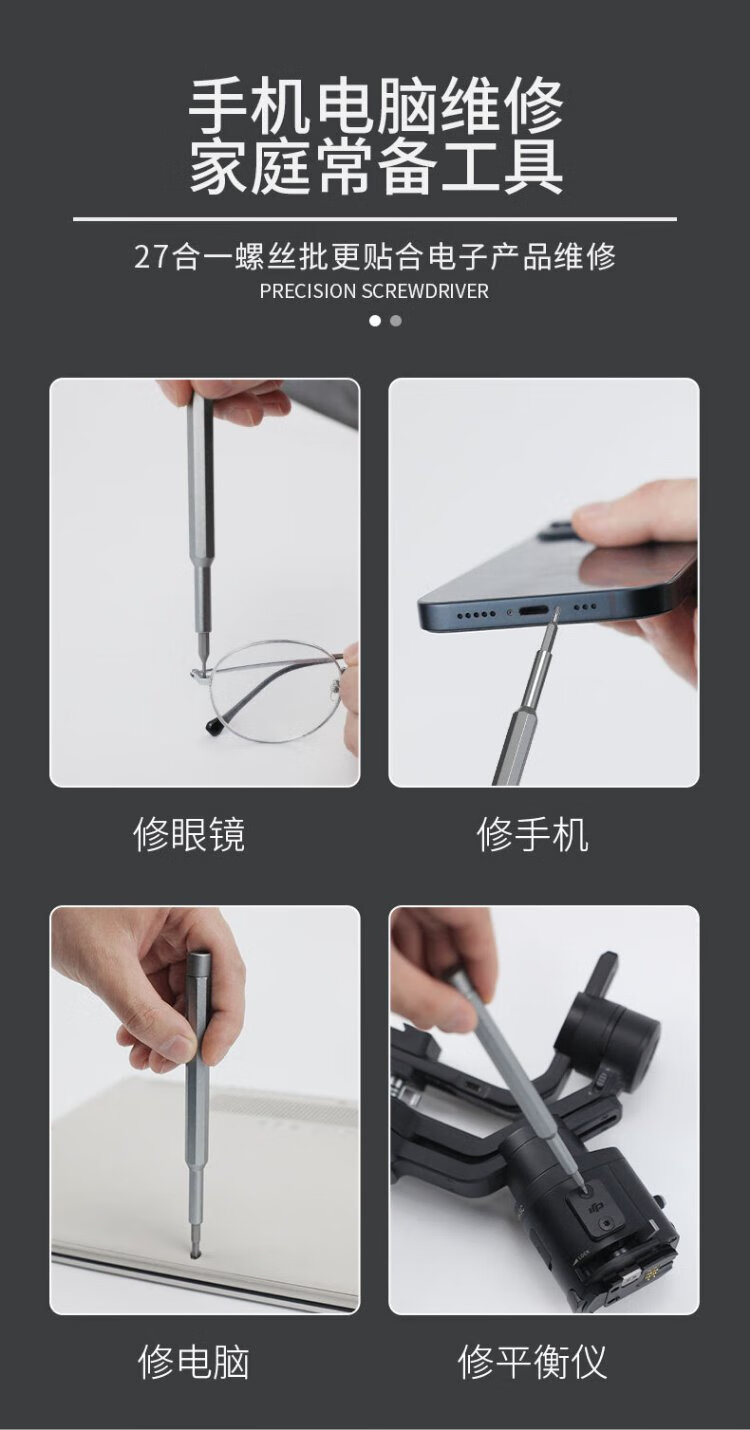 手机电脑维修
家庭常备工具

27合一螺丝批更贴合电子产品维修
PRECISION SCREWDRIVER

修眼镜

修手机

修电脑

修平衡仪