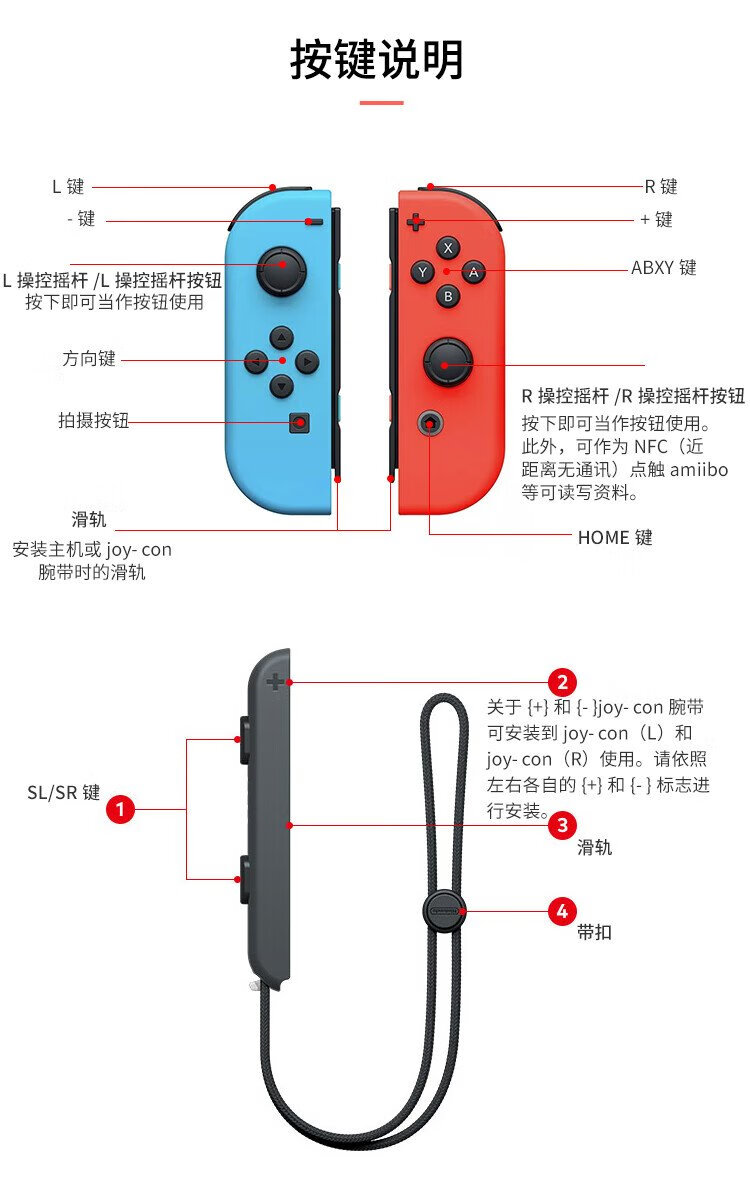 按键说明

L 键

- 键

L 操控摇杆 /L 操控摇杆按钮
按下即可当作按钮使用

方向键

拍摄按钮

滑轨
安装主机或 joy- con 腕带时的滑轨

R 键

+ 键

X
Y
A
B

ABXY 键

R 操控摇杆 /R 操控摇杆按钮
按下即可当作按钮使用。此外，可作为 NFC（近距离无通讯）点触 amiibo 等可读写资料。

HOME 键

SL/SR 键

1

2
关于 {+} 和 {- }joy- con 腕带可安装到 joy- con（L）和 joy- con（R）使用。请依照左右各自的 {+} 和 {- } 标志进行安装。

3
滑轨

4
带扣