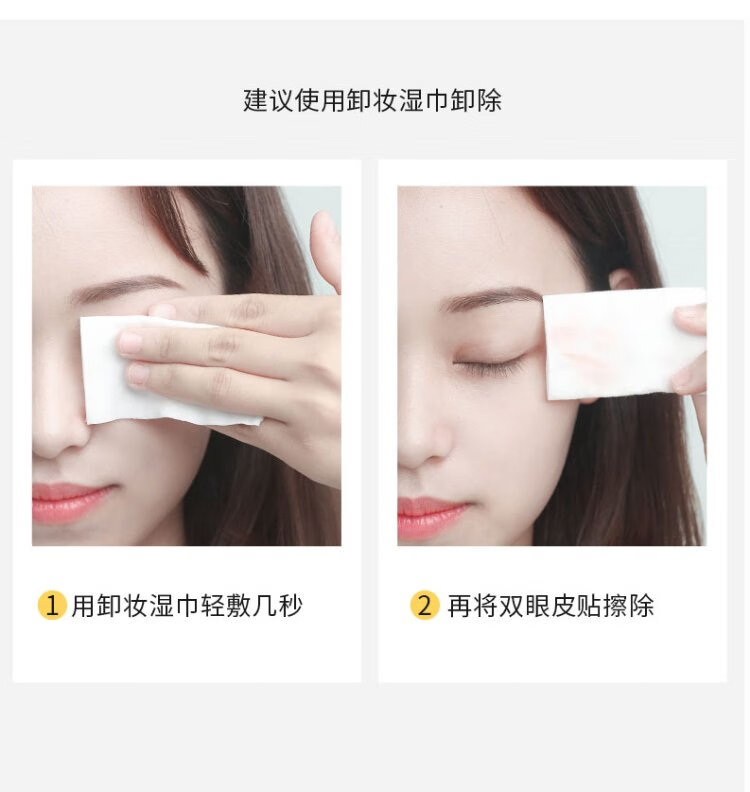 建议使用卸妆湿巾卸除

1 用卸妆湿巾轻敷几秒

2 再将双眼皮贴擦除