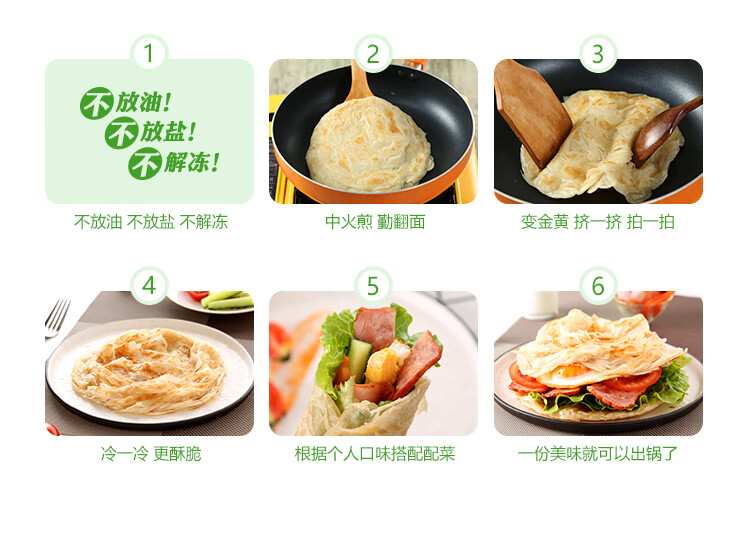 1

不放油!
不放盐!
不解冻!

不放油 不放盐 不解冻

2

中火煎 勤翻面

3

变金黄 挤一挤 拍一拍

4

冷一冷 更酥脆

5

根据个人口味搭配配菜

6

一份美味就可以出锅了